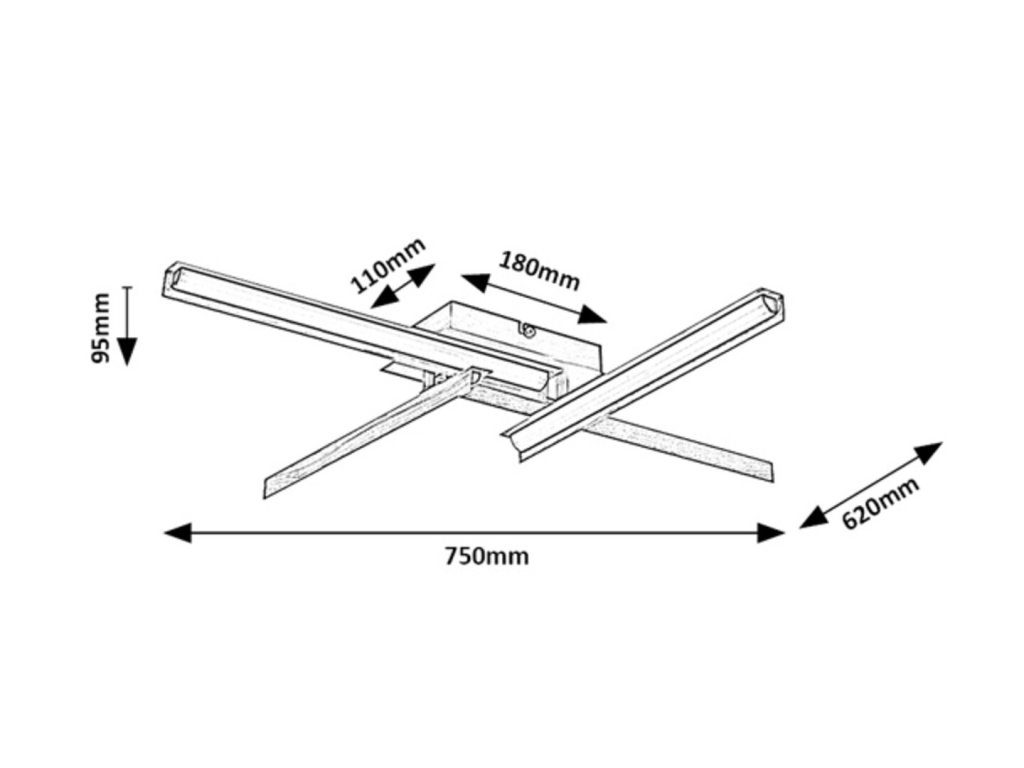 95mm

110mm

180mm

620mm

750mm