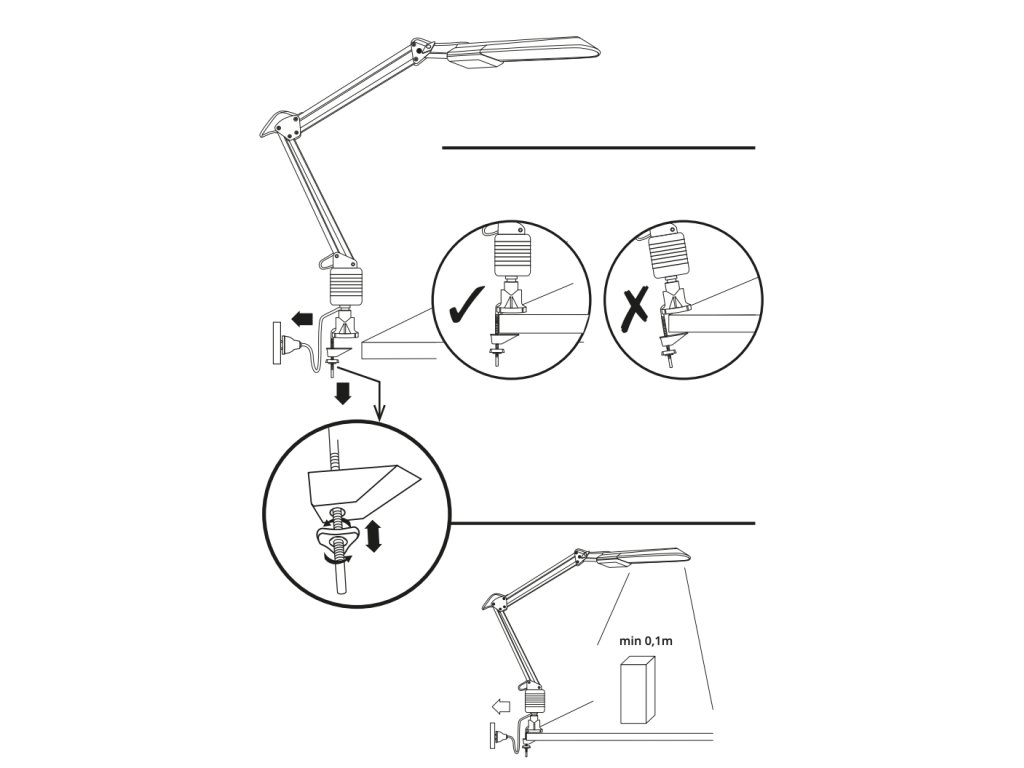 min 0,1m