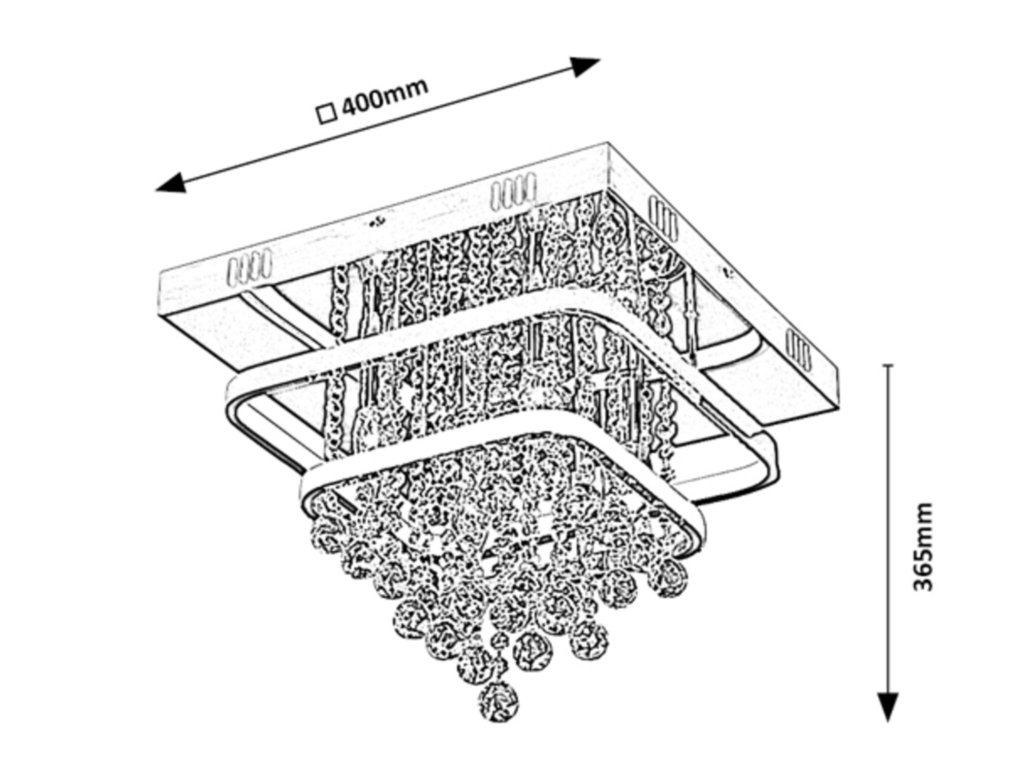 □ 400mm

365mm