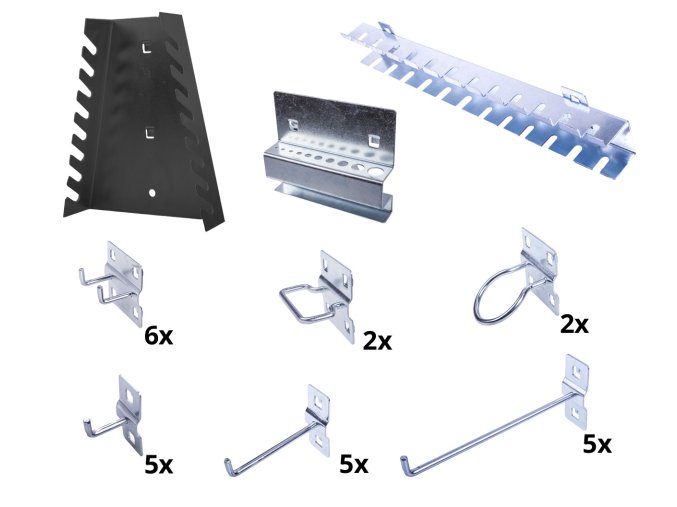 6x
2x
2x
5x
5x
5x