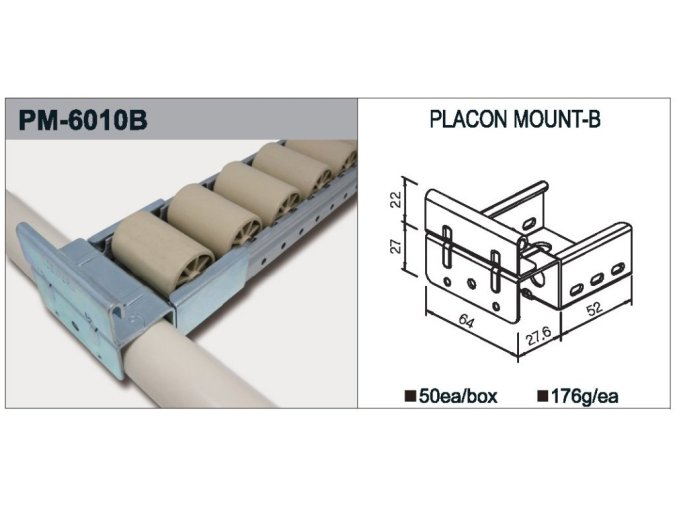 PM-6010B

PLACON MOUNT-B

22

27

64

27.6

52

■50ea/box ■176g/ea