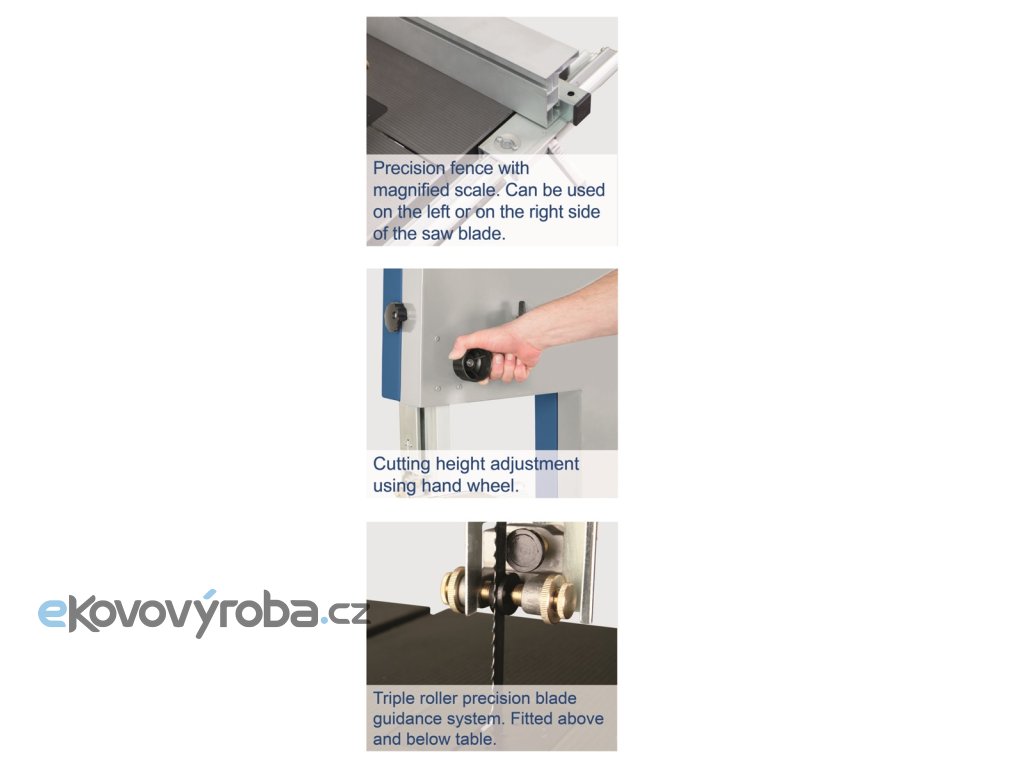 Precision fence with magnified scale. Can be used on the left or on the right side of the saw blade.

Cutting height adjustment using hand wheel.

ekovovýroba.cz

Triple roller precision blade guidance system. Fitted above and below table.