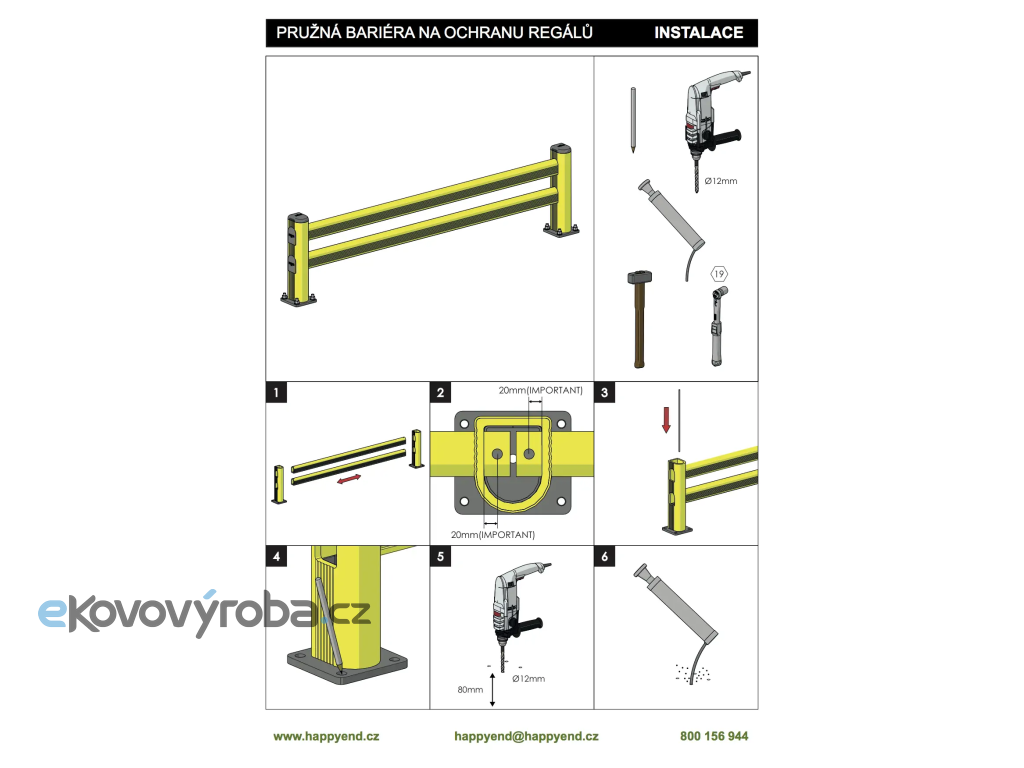 PRUŽNÁ BARIÉRA NA OCHRANU REGÁLŮ INSTALACE

Ø12mm

19

1

2

20mm(IMPORTANT)

20mm(IMPORTANT)

3

4

5

Ø12mm

80mm

6

ekovovýroba.cz

www.happyend.cz happyend@happyend.cz 800 156 944