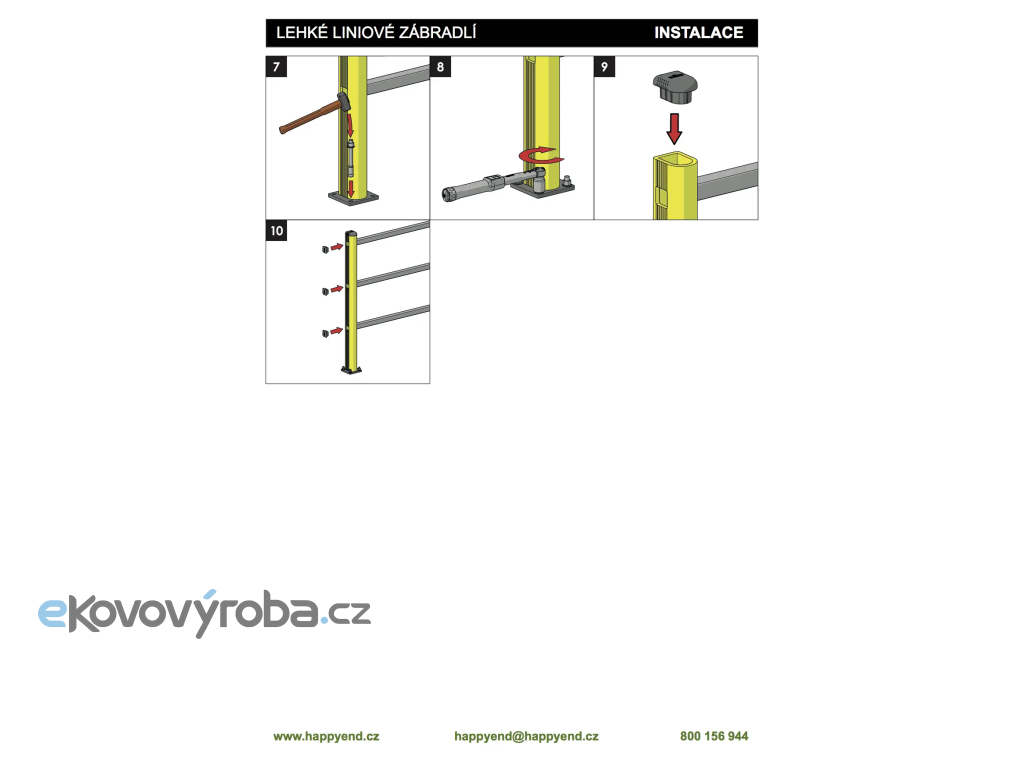 LEHKÉ LINIOVÉ ZÁBRADLÍ INSTALACE

7

8

9

10

ekovovýroba.cz

www.happyend.cz happyend@happyend.cz 800 156 944