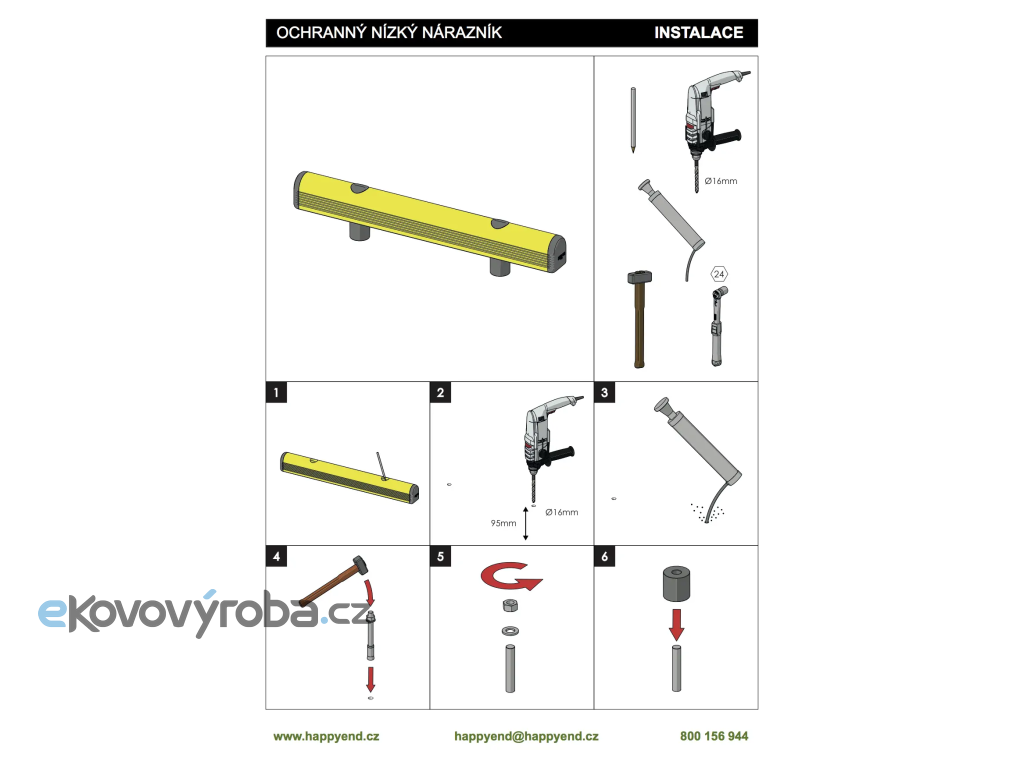 OCHRANNÝ NÍZKÝ NÁRAZNÍK INSTALACE

Ø16mm

24

1

2

95mm

Ø16mm

3

4

5

6

ekovovýroba.cz

www.happyend.cz happyend@happyend.cz 800 156 944