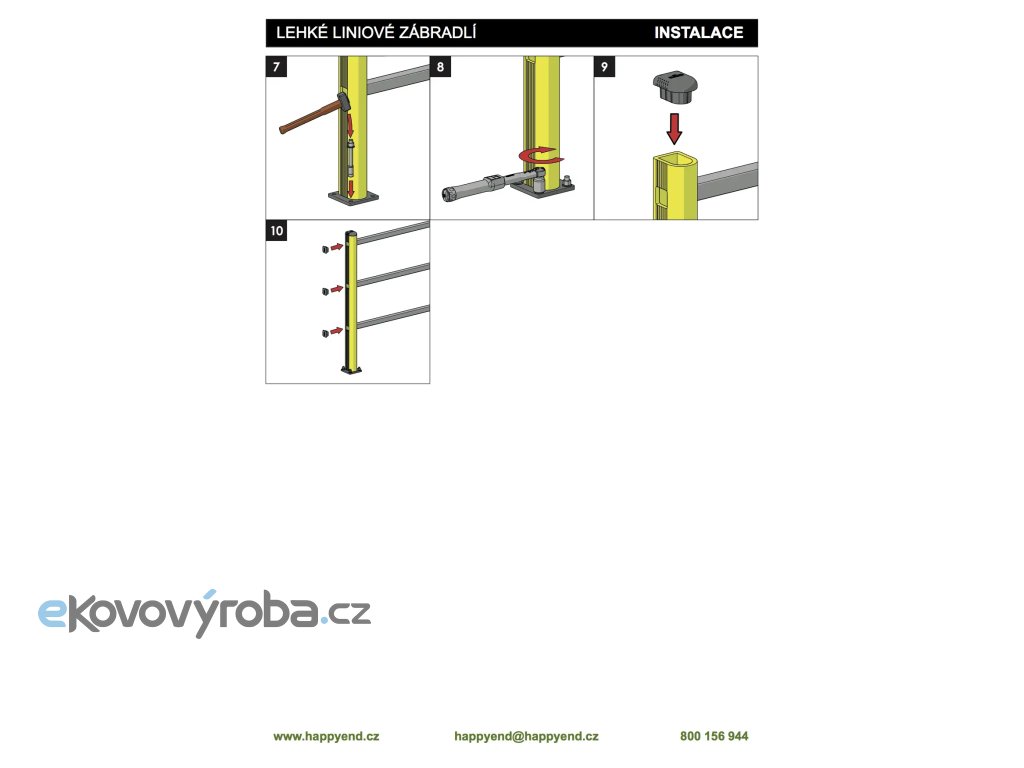 LEHKÉ LINIOVÉ ZÁBRADLÍ INSTALACE

7

8

9

10

ekovovýroba.cz

www.happyend.cz happyend@happyend.cz 800 156 944