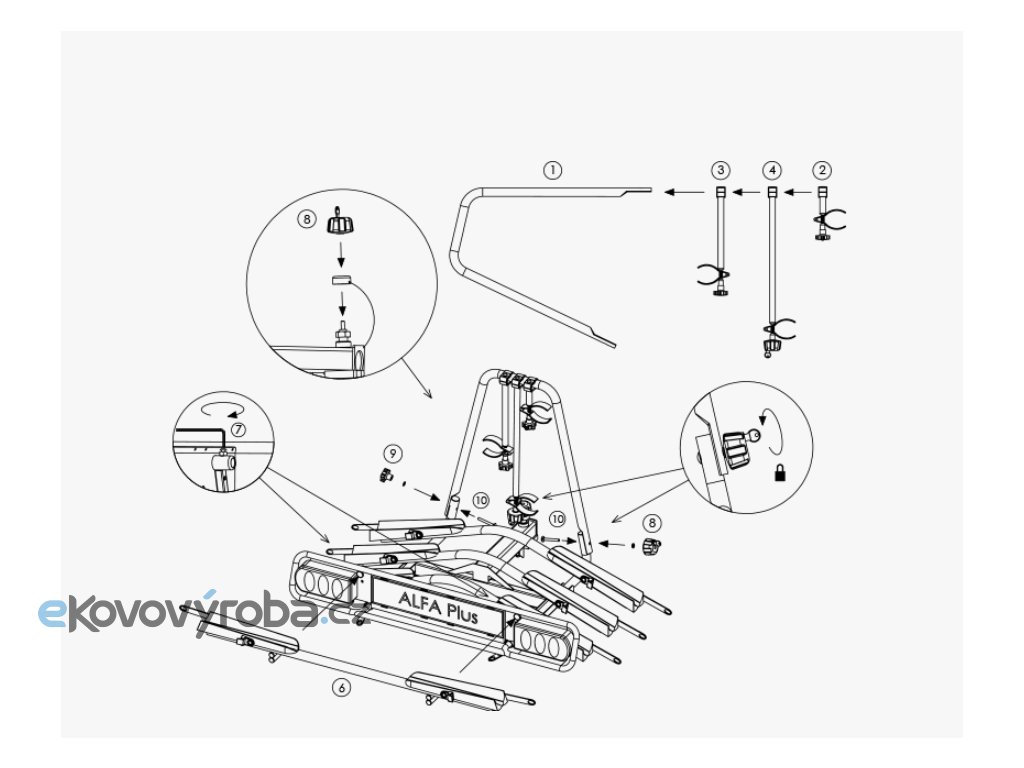 1
3
4
2
8
7
9
10
10
8
ALFA Plus
ekovovýroba.cz
6