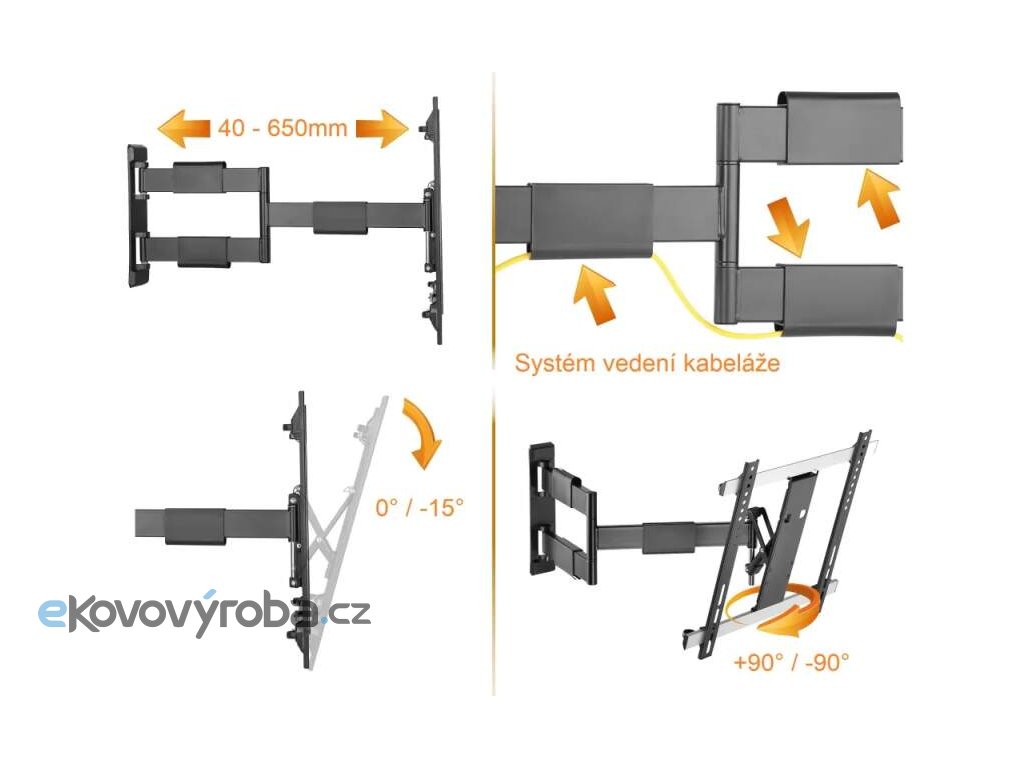 40 - 650mm

Systém vedení kabeláže

0° / -15°

ekovovýroba.cz

+90° / -90°