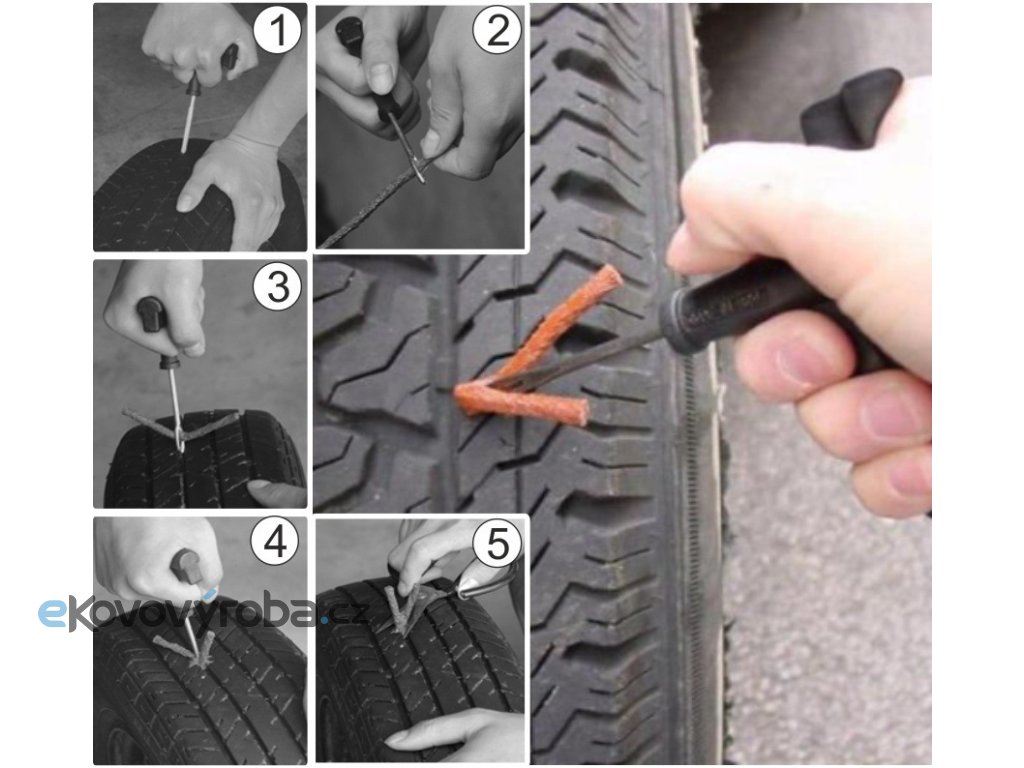 1
2
3
4
5
eKovovyroba.cz