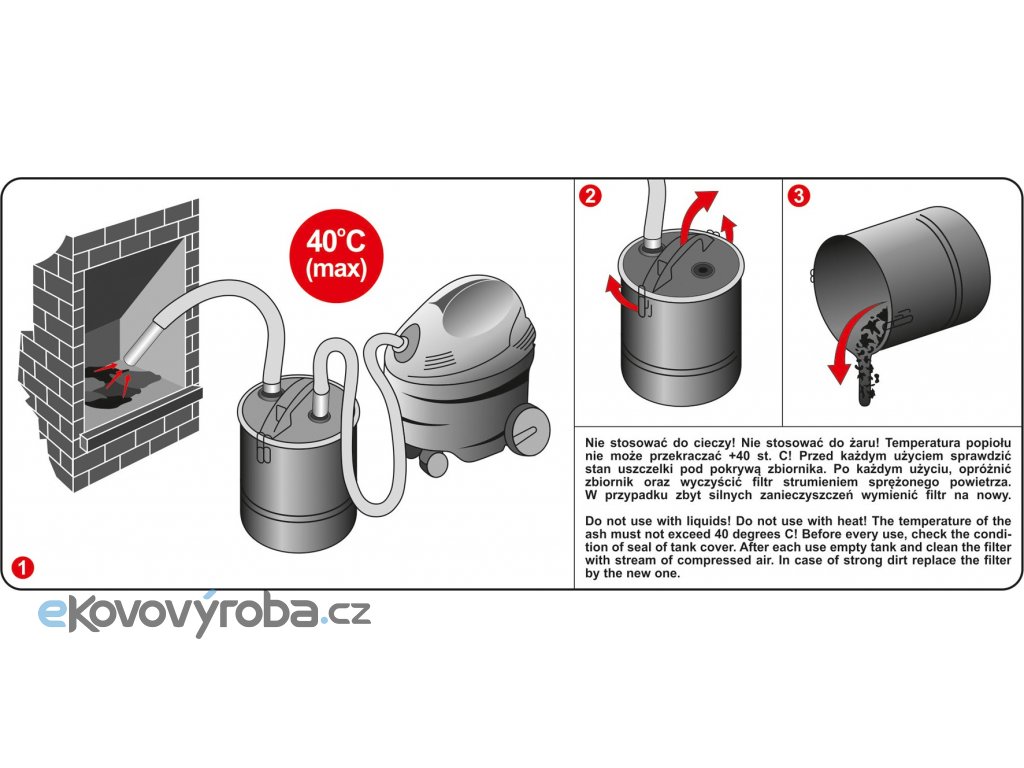 40°C
(max)

1

2

3

Nie stosować do cieczy! Nie stosować do żaru! Temperatura popiołu nie może przekraczać +40 st. C! Przed każdym użyciem sprawdzić stan uszczelki pod pokrywą zbiornika. Po każdym użyciu, opróżnić zbiornik oraz wyczyścić filtr strumieniem sprężonego powietrza. W przypadku zbyt silnych zanieczyszczeń wymienić filtr na nowy.

Do not use with liquids! Do not use with heat! The temperature of the ash must not exceed 40 degrees C! Before every use, check the condition of seal of tank cover. After each use empty tank and clean the filter with stream of compressed air. In case of strong dirt replace the filter by the new one.

ekovovýroba.cz