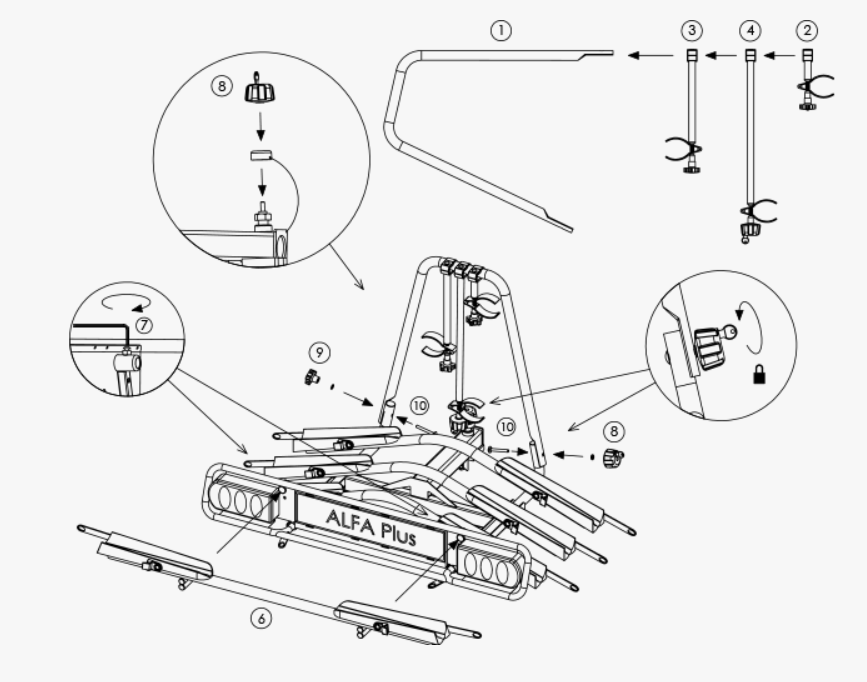 1
3
4
2
8
7
9
10
10
8
ALFA Plus
6