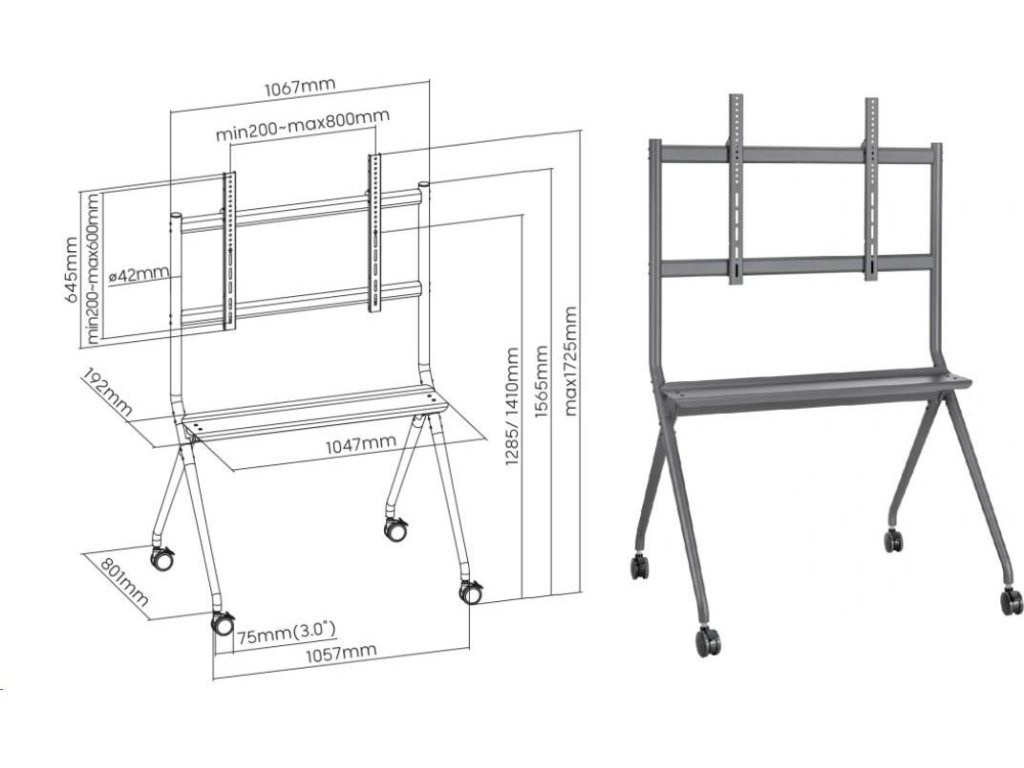 1067mm
min200~max800mm
645mm
min200~max600mm
ø42mm
192mm
1047mm
1285/1410mm
1565mm
max1725mm
801mm
75mm(3.0")
1057mm