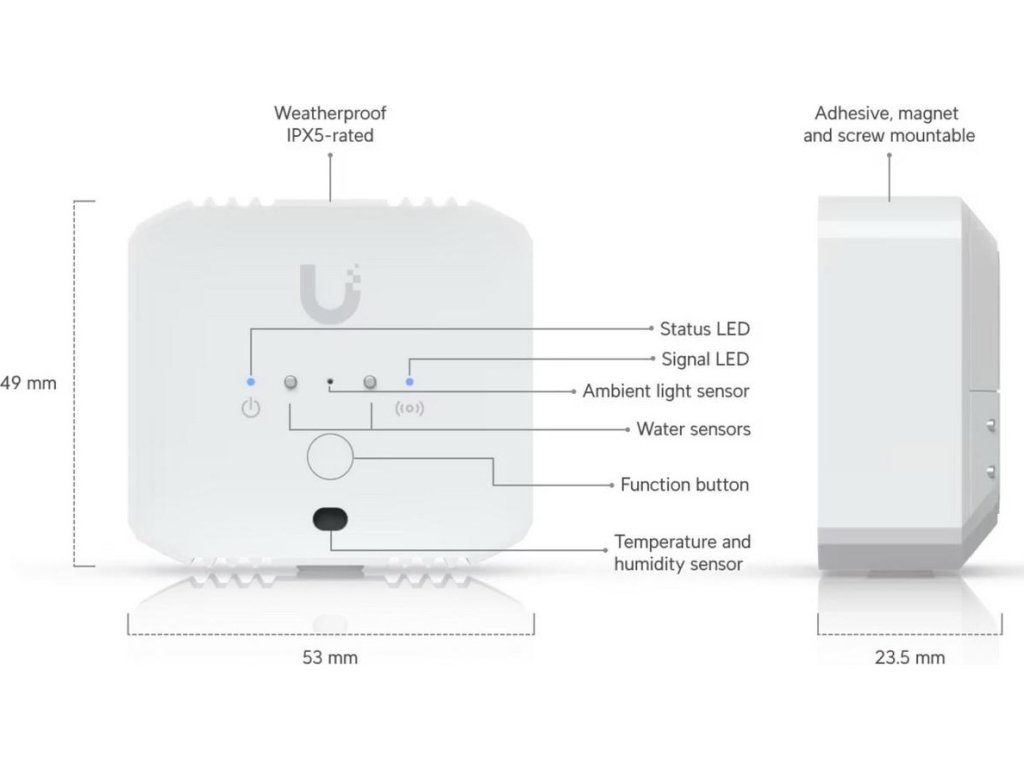 Weatherproof
IPX5-rated

Adhesive, magnet
and screw mountable

49 mm

Status LED

Signal LED

Ambient light sensor

Water sensors

Function button

Temperature and
humidity sensor

53 mm

23.5 mm