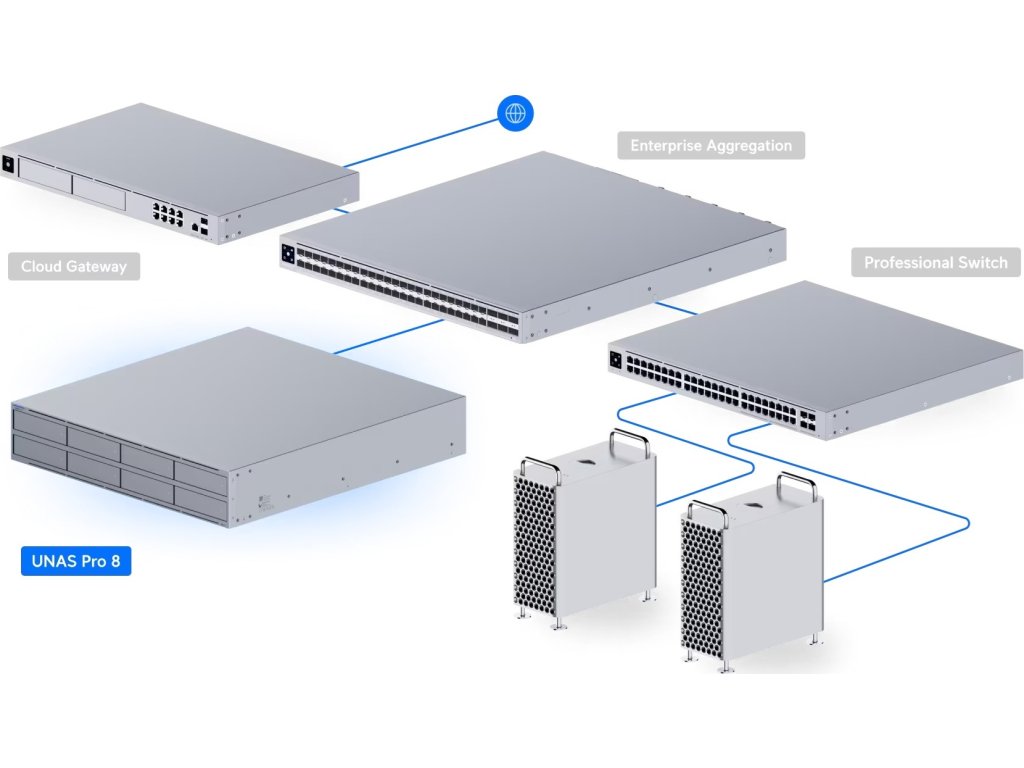 Enterprise Aggregation

Cloud Gateway

Professional Switch

UNAS Pro 8