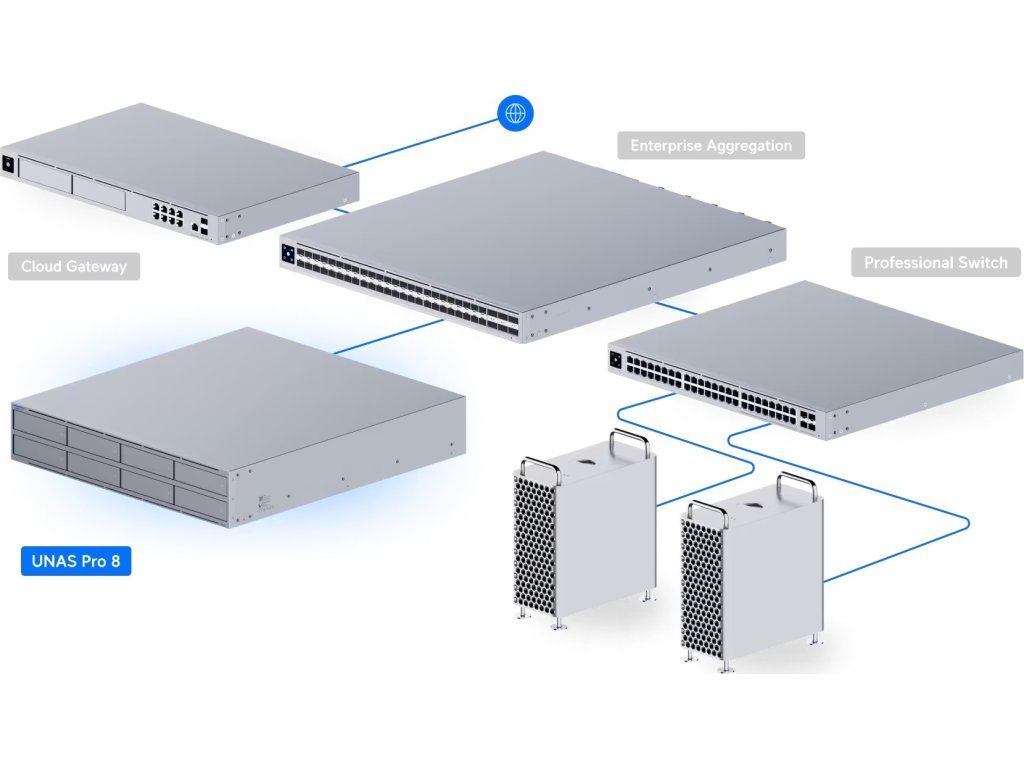 Enterprise Aggregation

Cloud Gateway

Professional Switch

UNAS Pro 8