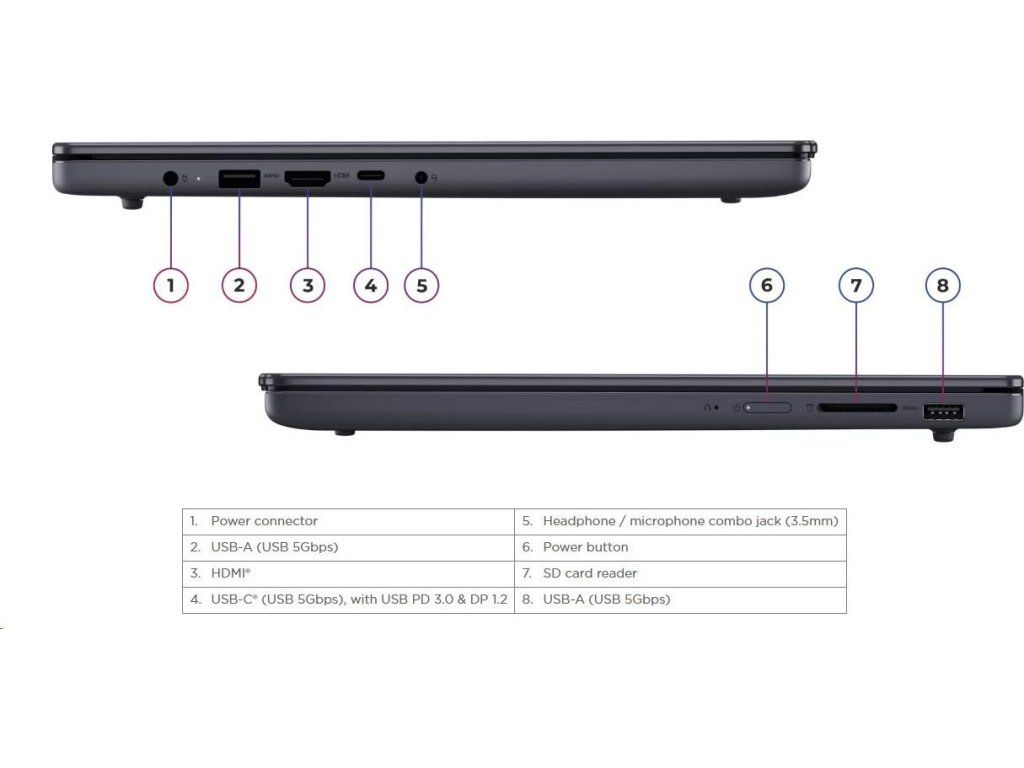 HDMI

1 2 3 4 5

6 7 8

| 1. Power connector | 5. Headphone / microphone combo jack (3.5mm) |
|---|---|
| 2. USB-A (USB 5Gbps) | 6. Power button |
| 3. HDMI® | 7. SD card reader |
| 4. USB-C® (USB 5Gbps), with USB PD 3.0 & DP 1.2 | 8. USB-A (USB 5Gbps) |