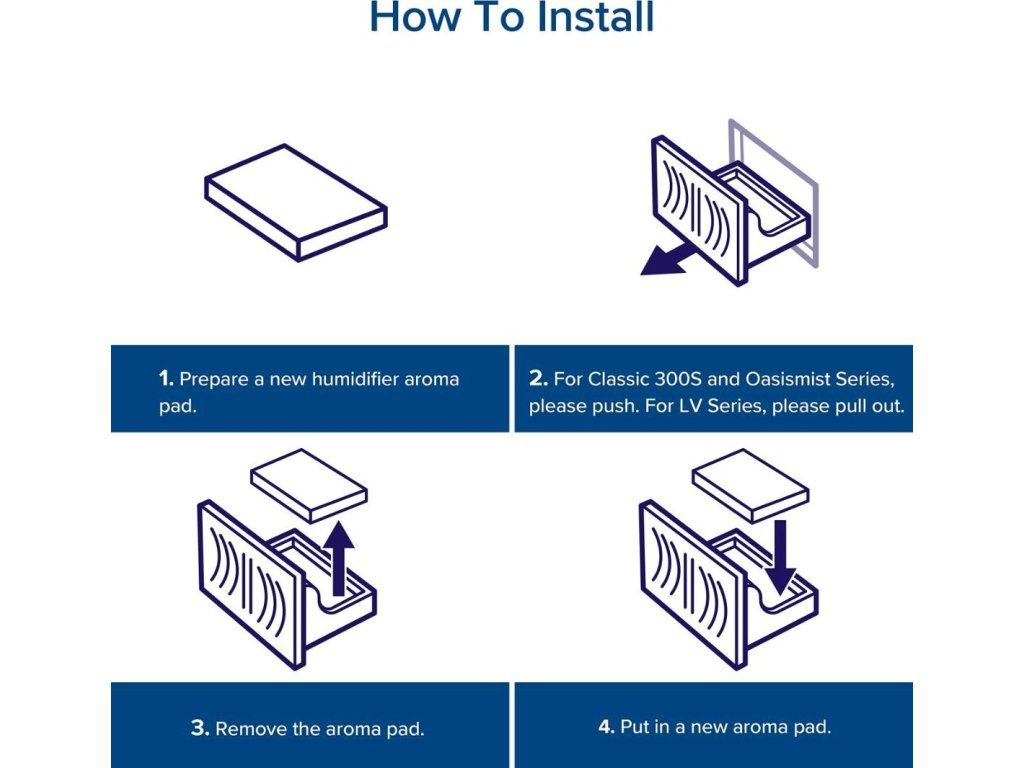 How To Install

1. Prepare a new humidifier aroma pad.

2. For Classic 300S and Oasismist Series, please push. For LV Series, please pull out.

3. Remove the aroma pad.

4. Put in a new aroma pad.