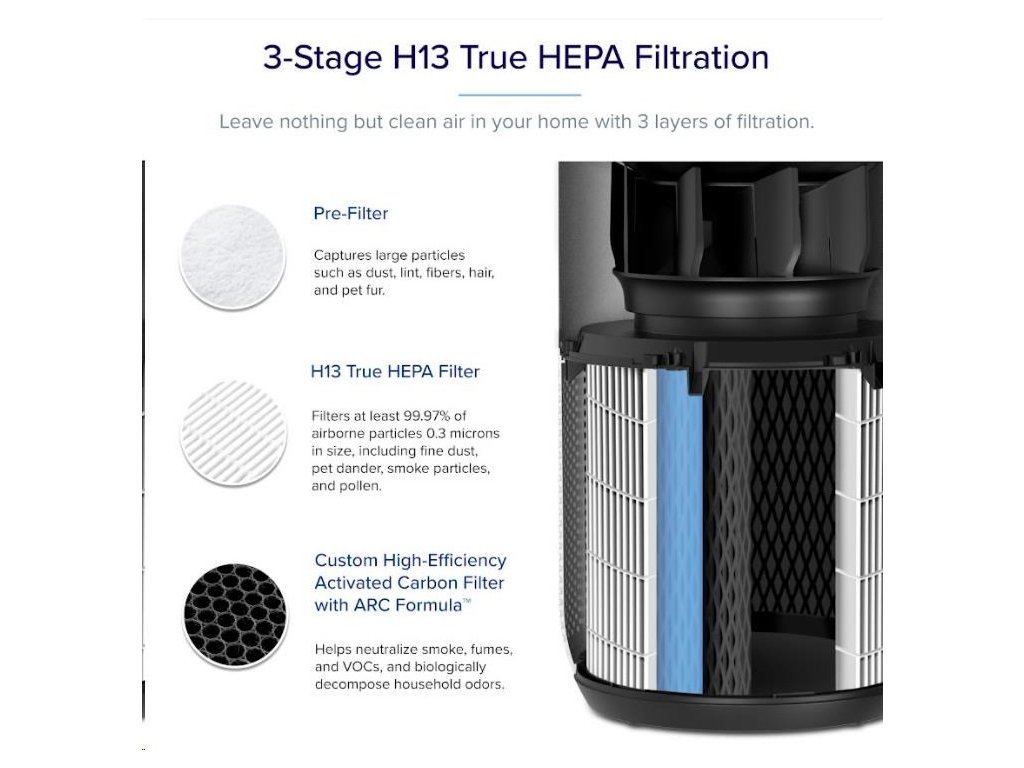 3-Stage H13 True HEPA Filtration

Leave nothing but clean air in your home with 3 layers of filtration.

Pre-Filter

Captures large particles such as dust, lint, fibers, hair, and pet fur.

H13 True HEPA Filter

Filters at least 99.97% of airborne particles 0.3 microns in size, including fine dust, pet dander, smoke particles, and pollen.

Custom High-Efficiency Activated Carbon Filter with ARC Formula™

Helps neutralize smoke, fumes, and VOCs, and biologically decompose household odors.