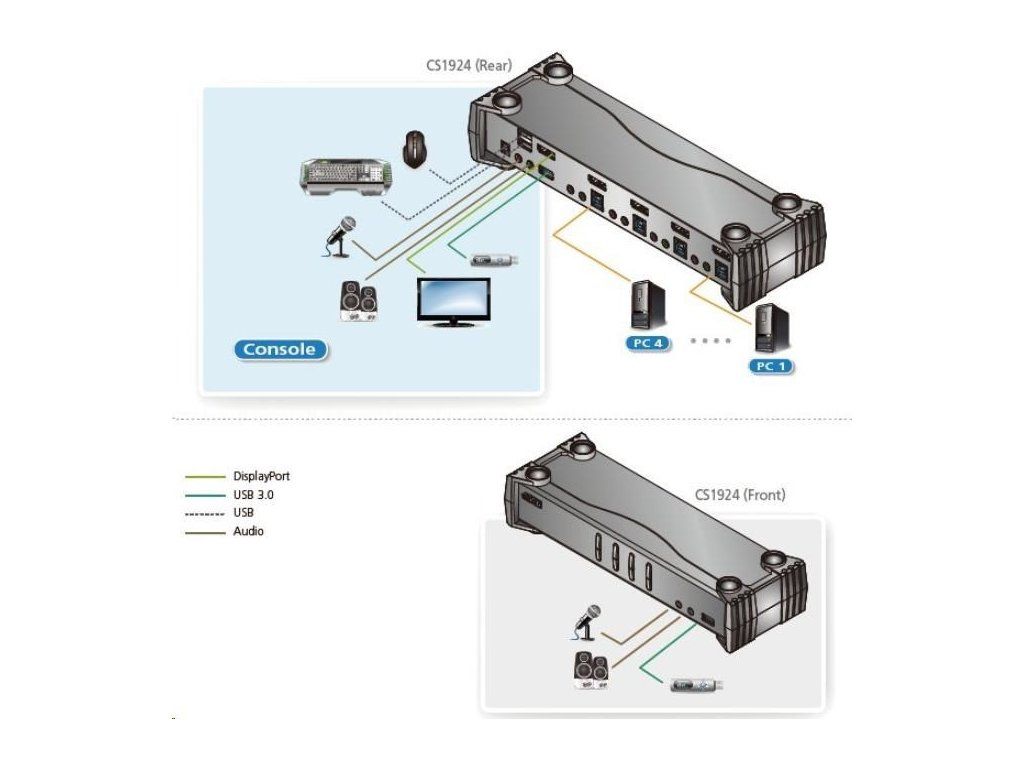 CS1924 (Rear)

Console

PC 4

PC 1

DisplayPort
USB 3.0
USB
Audio

CS1924 (Front)