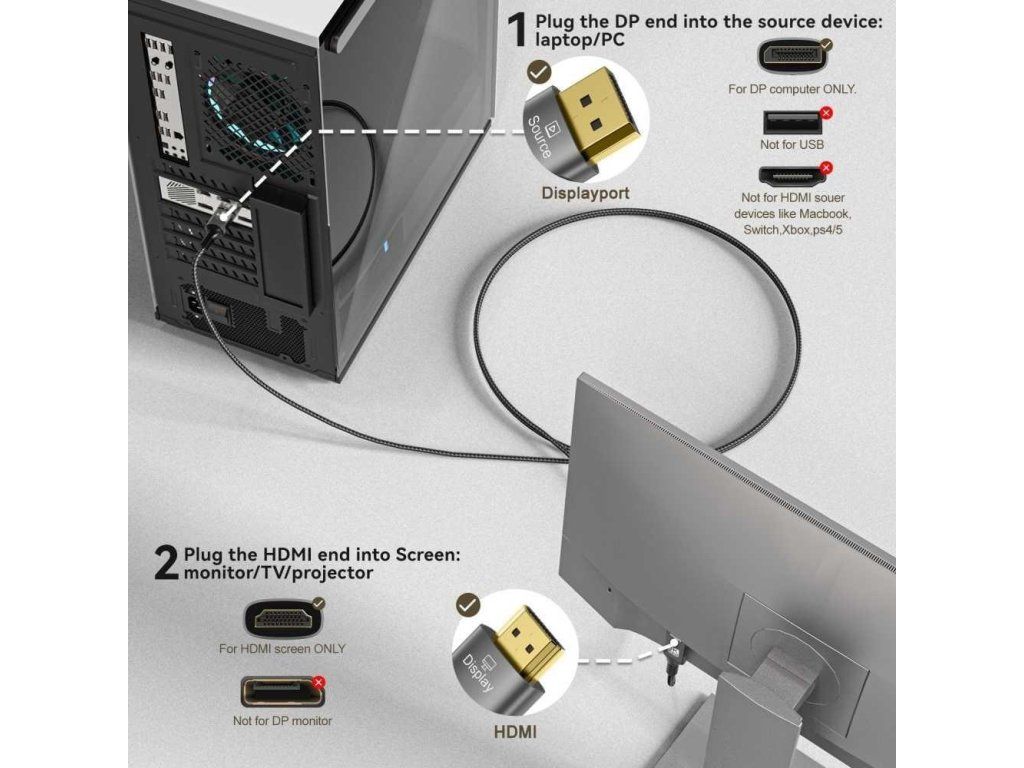 1 Plug the DP end into the source device: laptop/PC

Source

Displayport

For DP computer ONLY.

Not for USB

Not for HDMI souer devices like Macbook, Switch,Xbox,ps4/5

2 Plug the HDMI end into Screen: monitor/TV/projector

For HDMI screen ONLY

Not for DP monitor

Display

HDMI