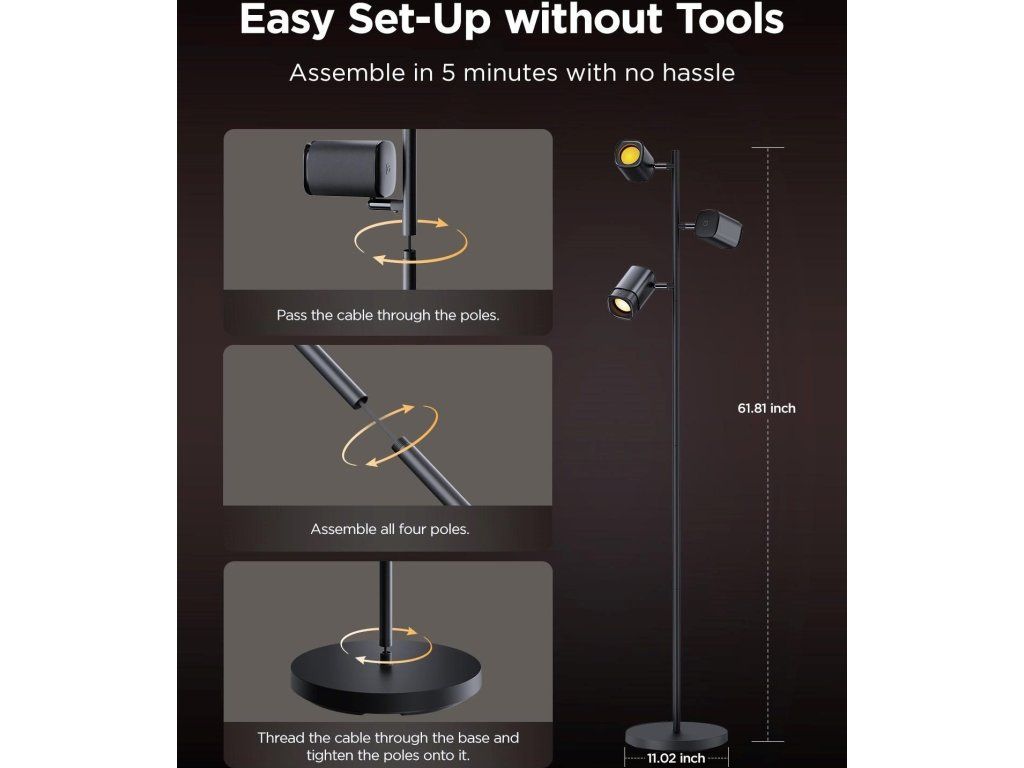 Easy Set-Up without Tools

Assemble in 5 minutes with no hassle

Pass the cable through the poles.

Assemble all four poles.

Thread the cable through the base and tighten the poles onto it.

61.81 inch

11.02 inch