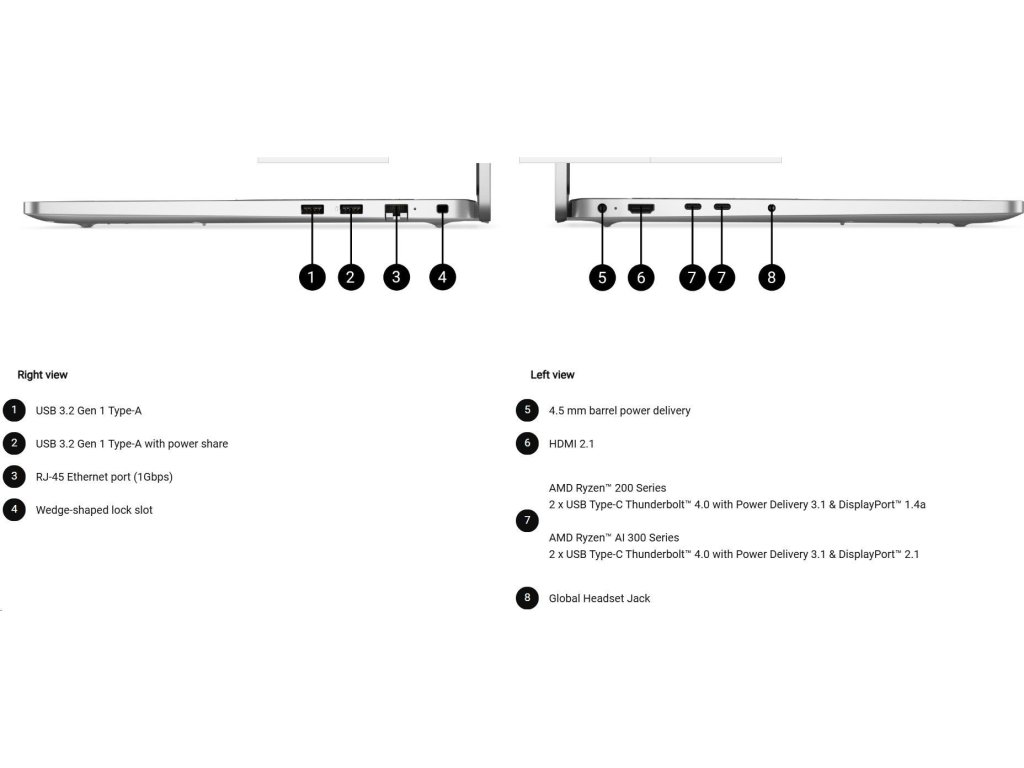 1 2 3 4

5 6 7 7 8

Right view

1 USB 3.2 Gen 1 Type-A

2 USB 3.2 Gen 1 Type-A with power share

3 RJ-45 Ethernet port (1Gbps)

4 Wedge-shaped lock slot

Left view

5 4.5 mm barrel power delivery

6 HDMI 2.1

7 AMD Ryzen™ 200 Series
2 x USB Type-C Thunderbolt™ 4.0 with Power Delivery 3.1 & DisplayPort™ 1.4a

AMD Ryzen™ AI 300 Series
2 x USB Type-C Thunderbolt™ 4.0 with Power Delivery 3.1 & DisplayPort™ 2.1

8 Global Headset Jack