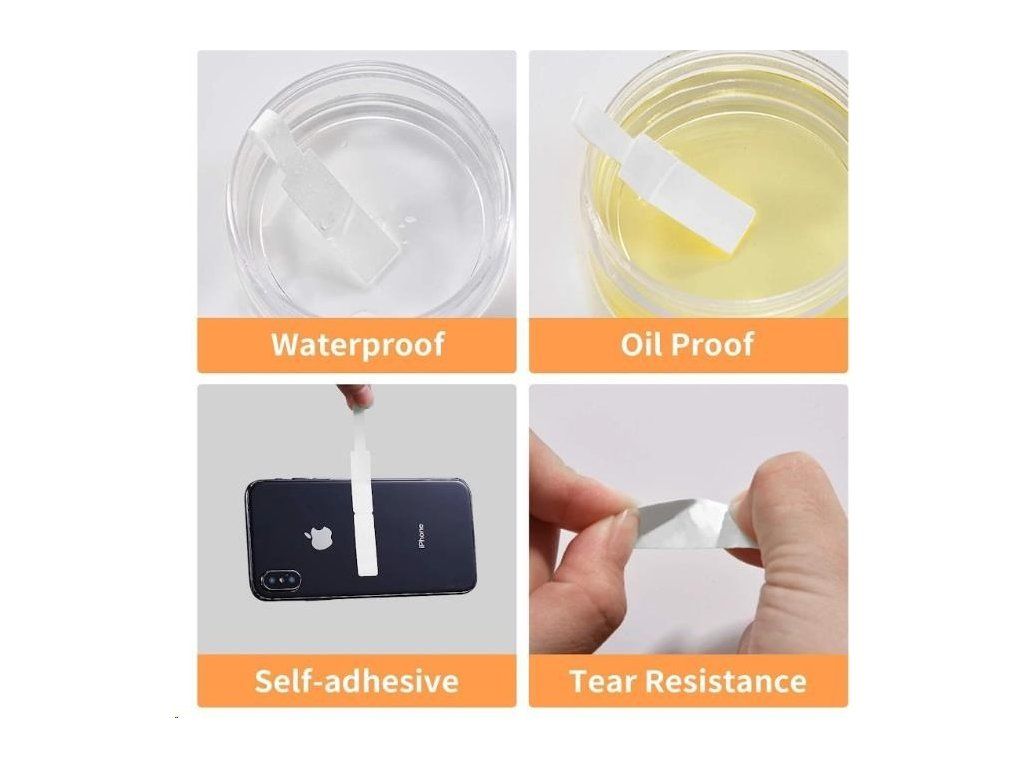 Waterproof

Oil Proof

iPhone

Self-adhesive

Tear Resistance