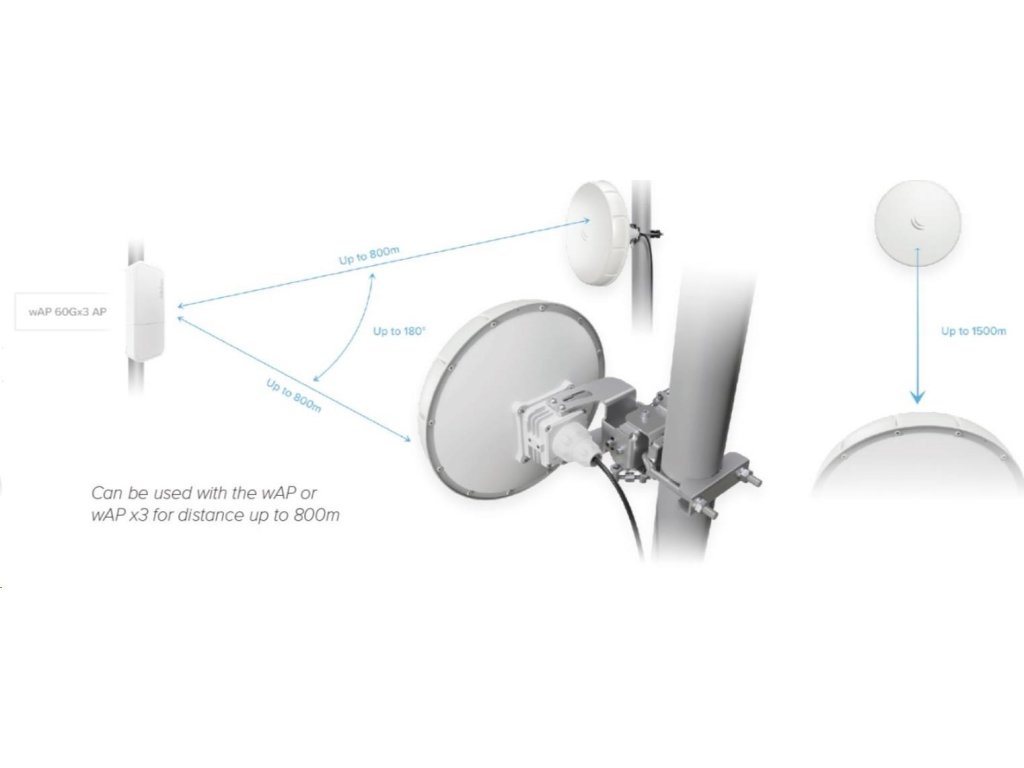 wAP 60Gx3 AP

Up to 800m

Up to 180°

Up to 800m

Up to 1500m

Can be used with the wAP or wAP x3 for distance up to 800m