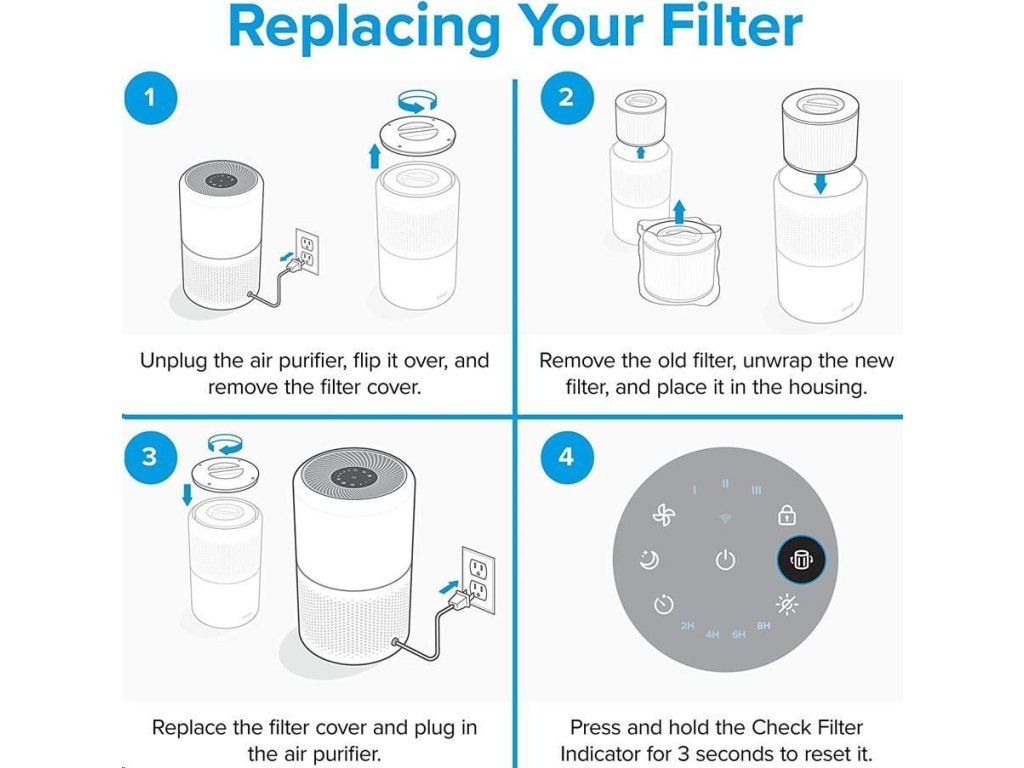 Replacing Your Filter

1

Unplug the air purifier, flip it over, and remove the filter cover.

2

Remove the old filter, unwrap the new filter, and place it in the housing.

3

Replace the filter cover and plug in the air purifier.

4

I II III

2H 4H 6H 8H

Press and hold the Check Filter Indicator for 3 seconds to reset it.