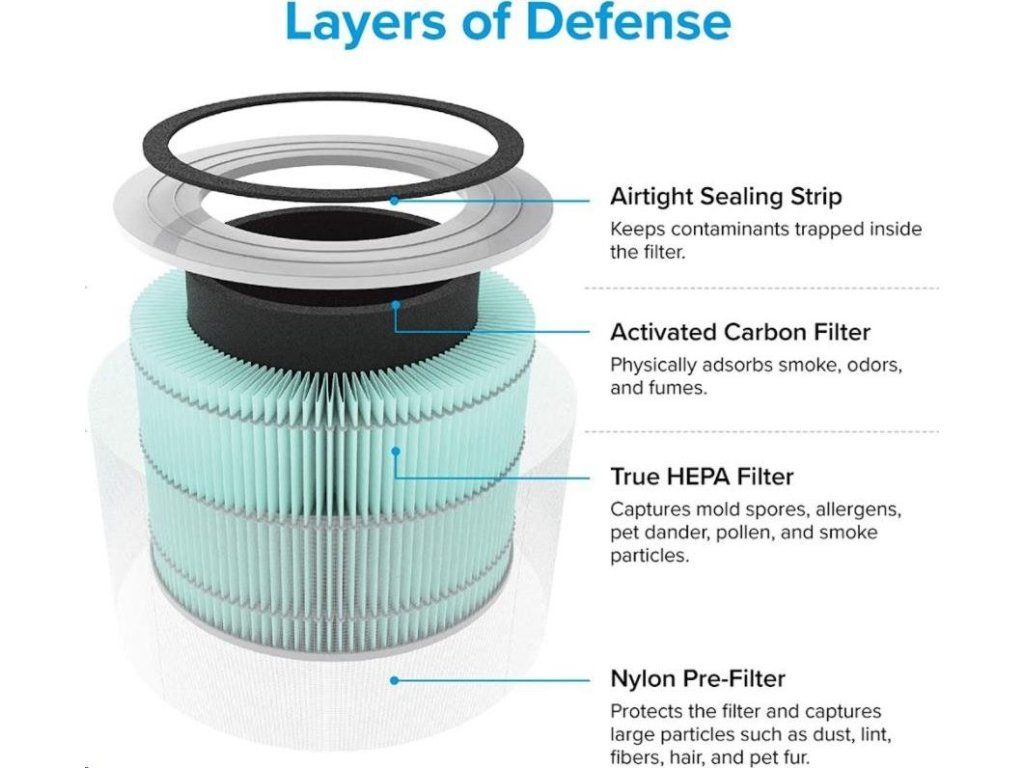 Layers of Defense

Airtight Sealing Strip
Keeps contaminants trapped inside the filter.

Activated Carbon Filter
Physically adsorbs smoke, odors, and fumes.

True HEPA Filter
Captures mold spores, allergens, pet dander, pollen, and smoke particles.

Nylon Pre-Filter
Protects the filter and captures large particles such as dust, lint, fibers, hair, and pet fur.