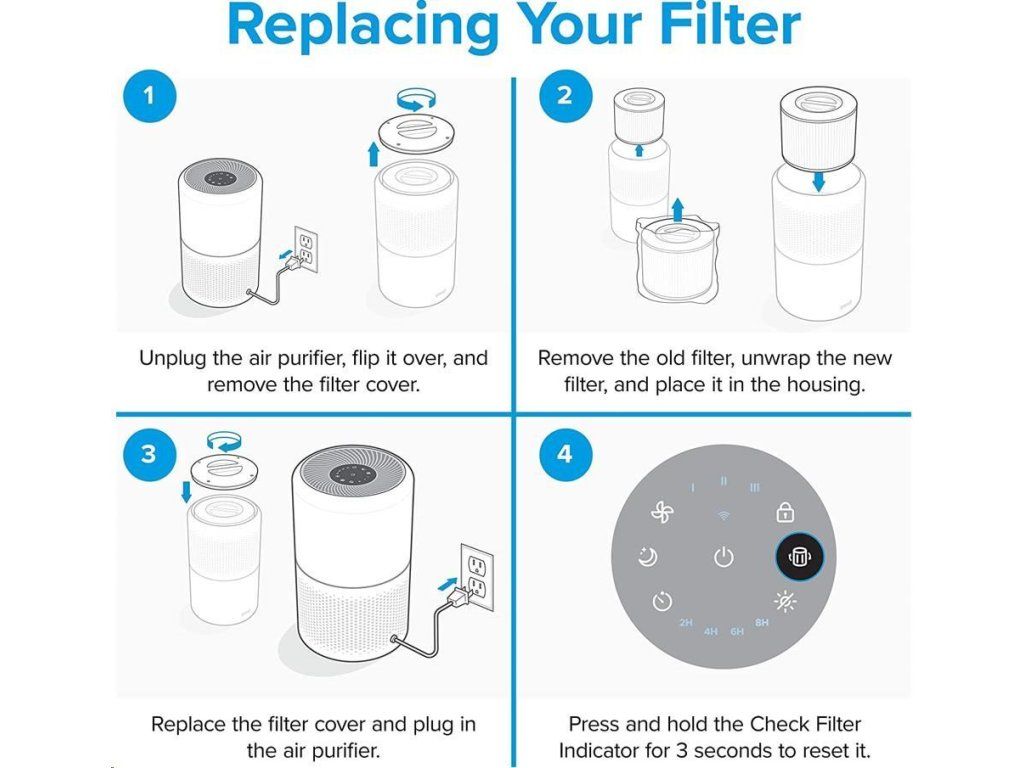 Replacing Your Filter

1

Unplug the air purifier, flip it over, and remove the filter cover.

2

Remove the old filter, unwrap the new filter, and place it in the housing.

3

Replace the filter cover and plug in the air purifier.

4

I II III

2H 4H 6H 8H

Press and hold the Check Filter Indicator for 3 seconds to reset it.