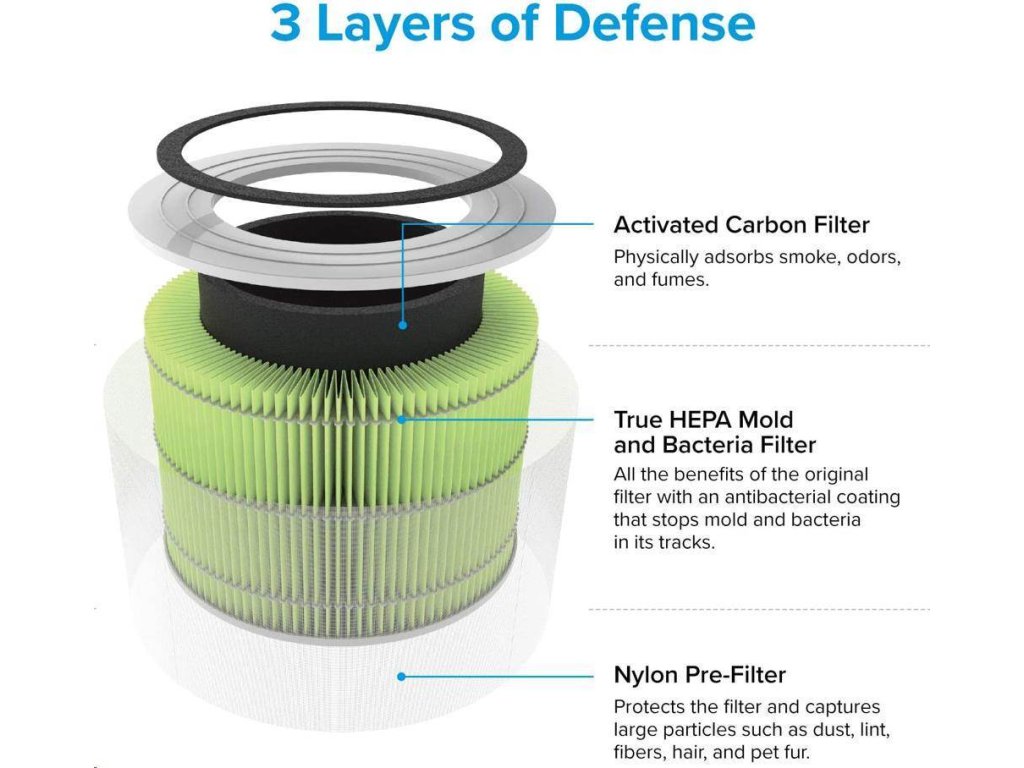 3 Layers of Defense

Activated Carbon Filter
Physically adsorbs smoke, odors, and fumes.

True HEPA Mold and Bacteria Filter
All the benefits of the original filter with an antibacterial coating that stops mold and bacteria in its tracks.

Nylon Pre-Filter
Protects the filter and captures large particles such as dust, lint, fibers, hair, and pet fur.