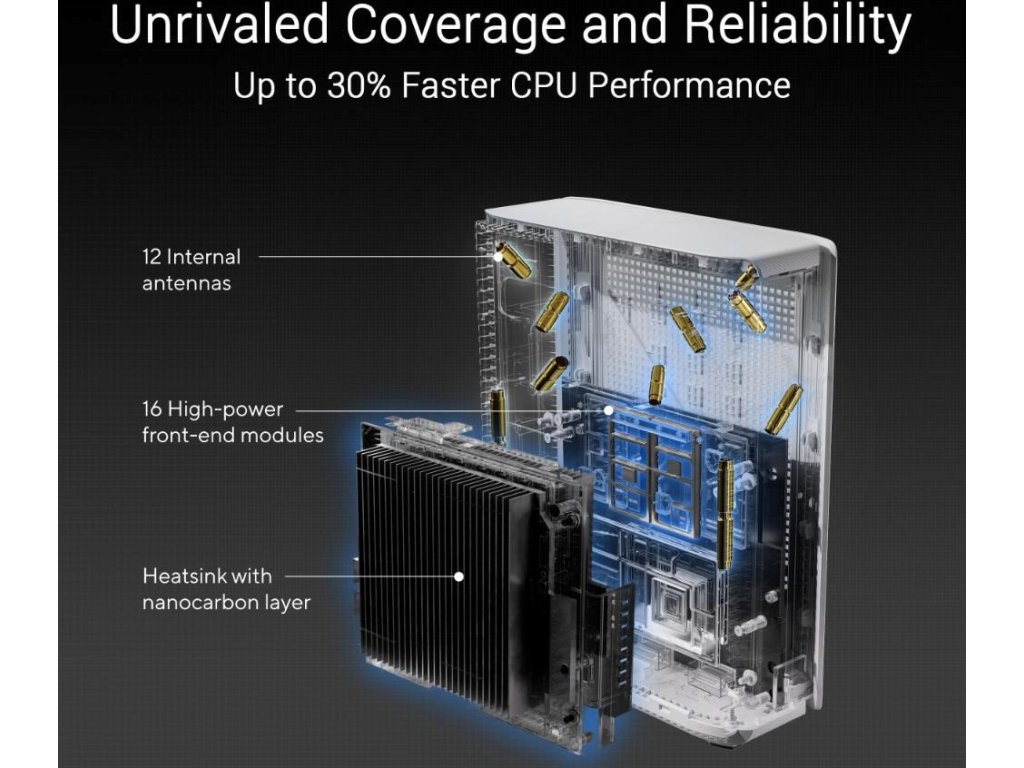 Unrivaled Coverage and Reliability
Up to 30% Faster CPU Performance

12 Internal antennas

16 High-power front-end modules

Heatsink with nanocarbon layer