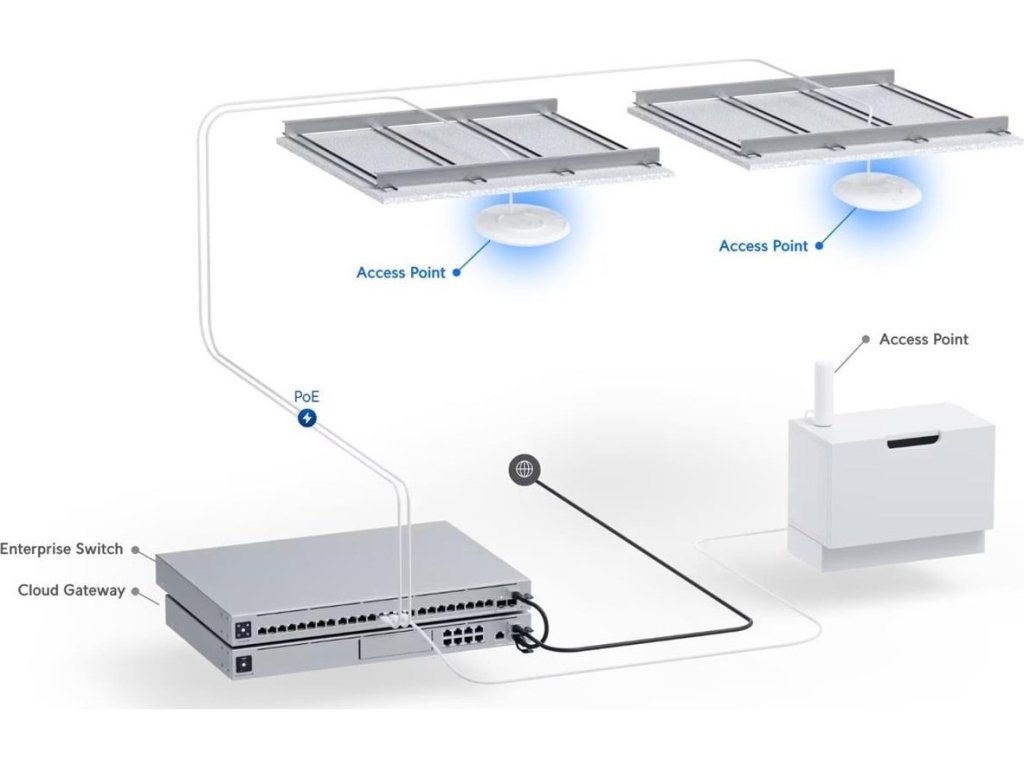 Access Point

Access Point

Access Point

PoE

Enterprise Switch

Cloud Gateway