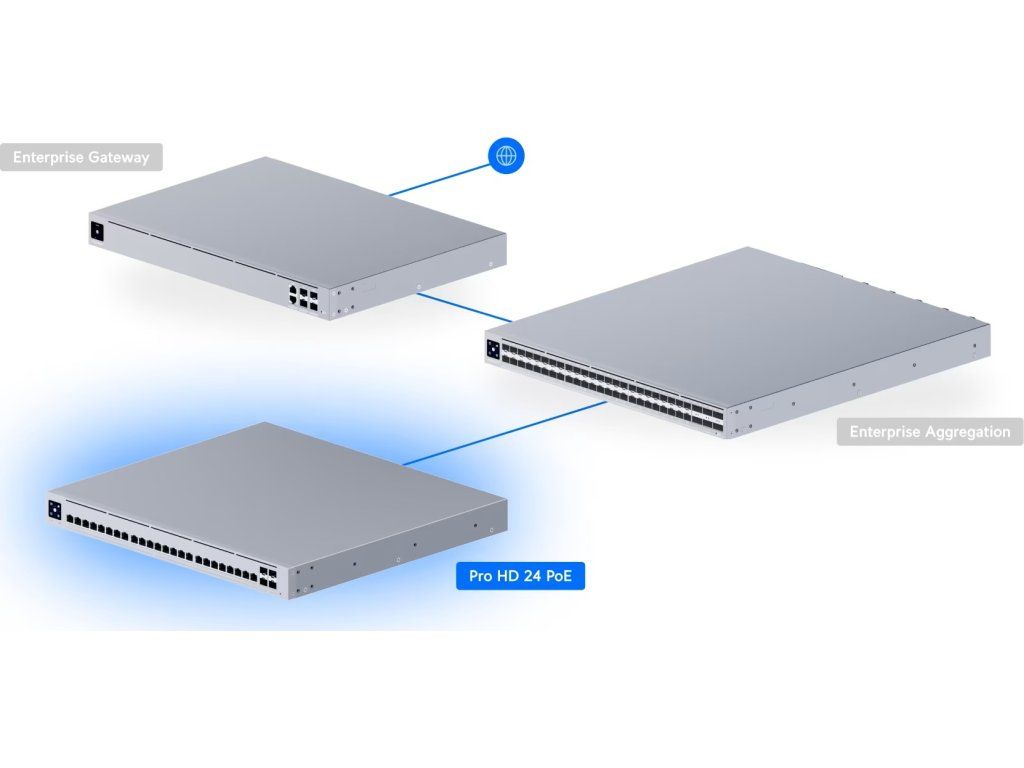 Enterprise Gateway

Enterprise Aggregation

Pro HD 24 PoE