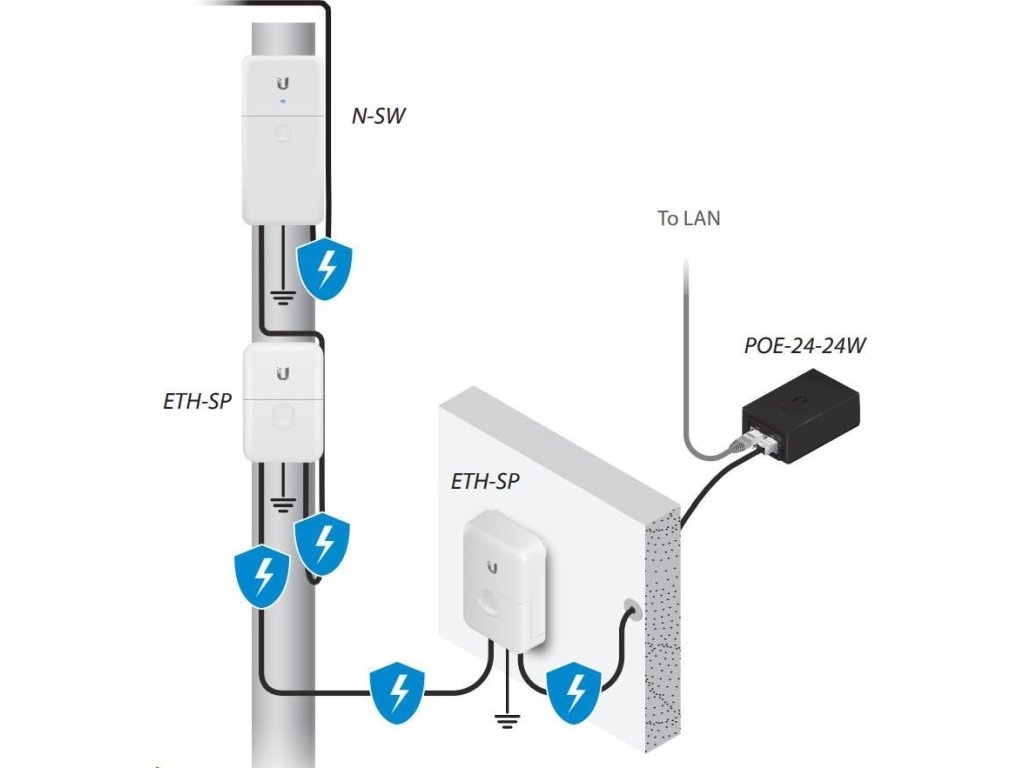 N-SW

To LAN

POE-24-24W

ETH-SP

ETH-SP