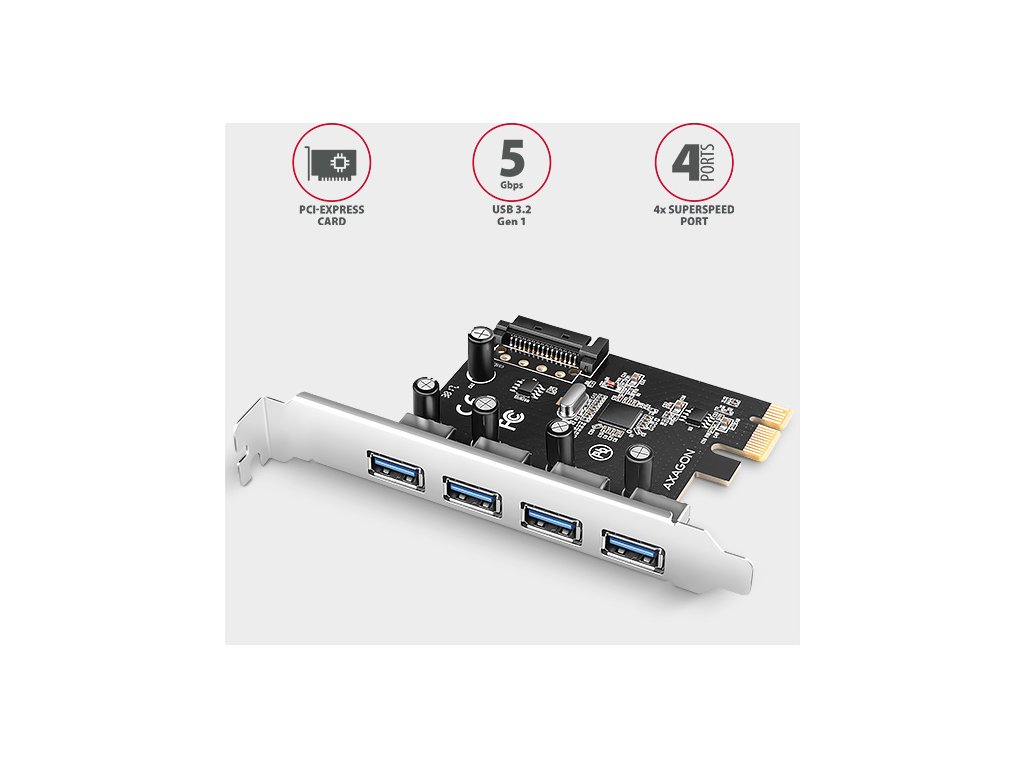 PCI-EXPRESS CARD

5 Gbps

USB 3.2 Gen 1

4 PORTS

4x SUPERSPEED PORT

CE

FC

AXAGON