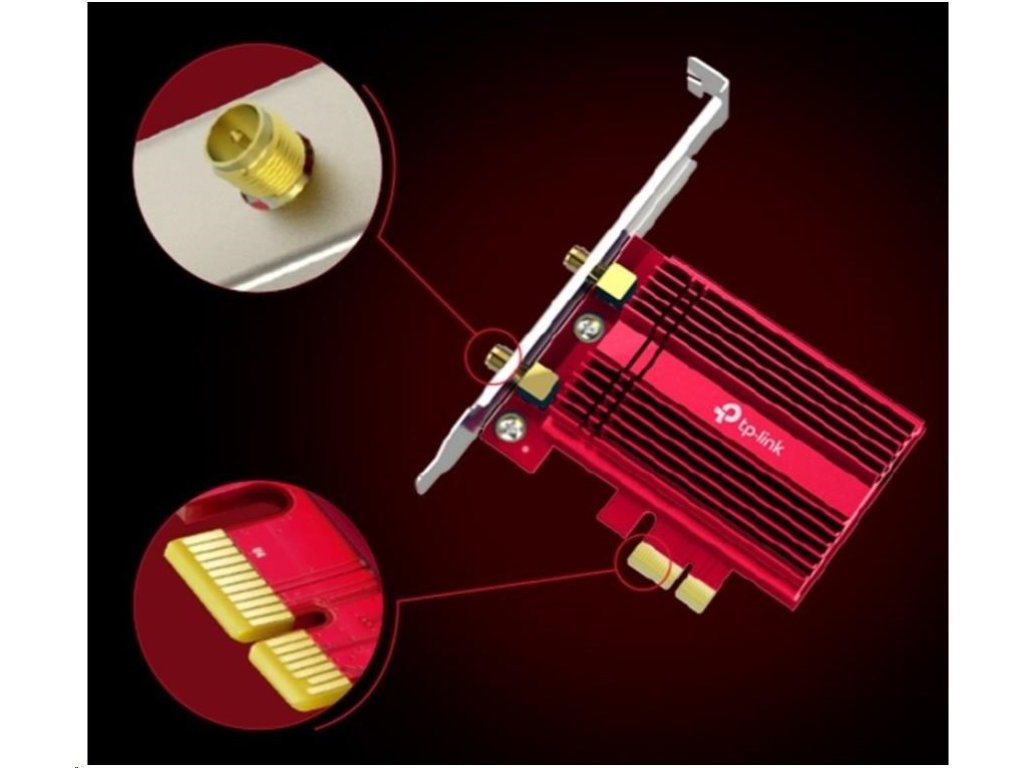 tp-link