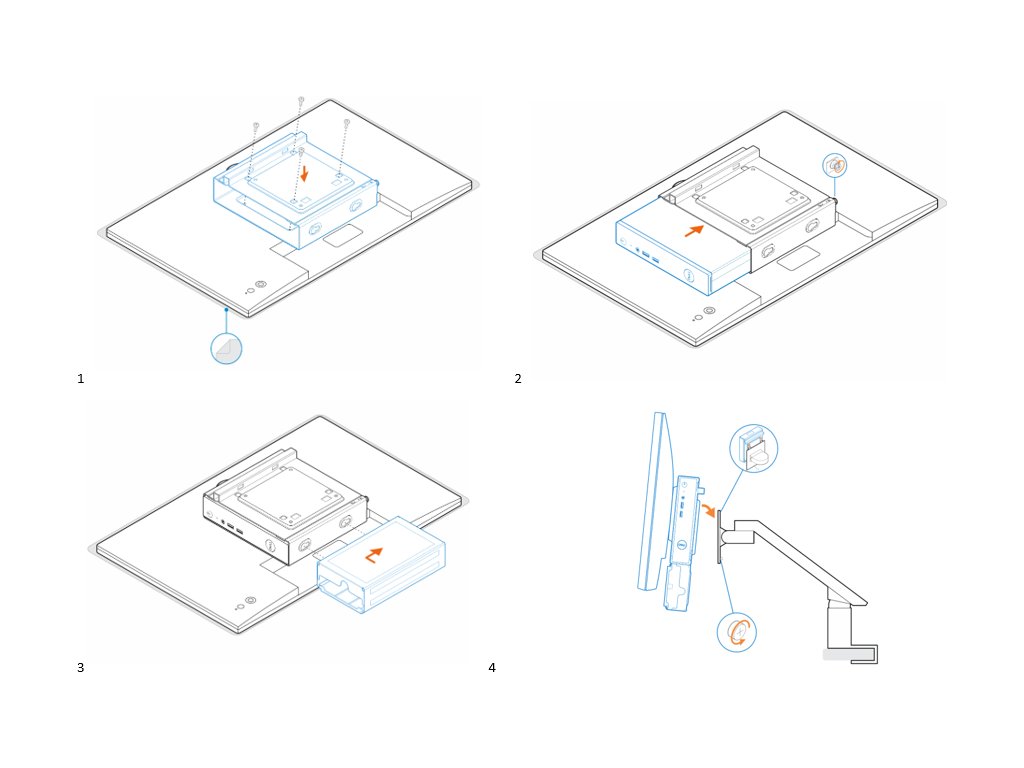 1

2

3

4