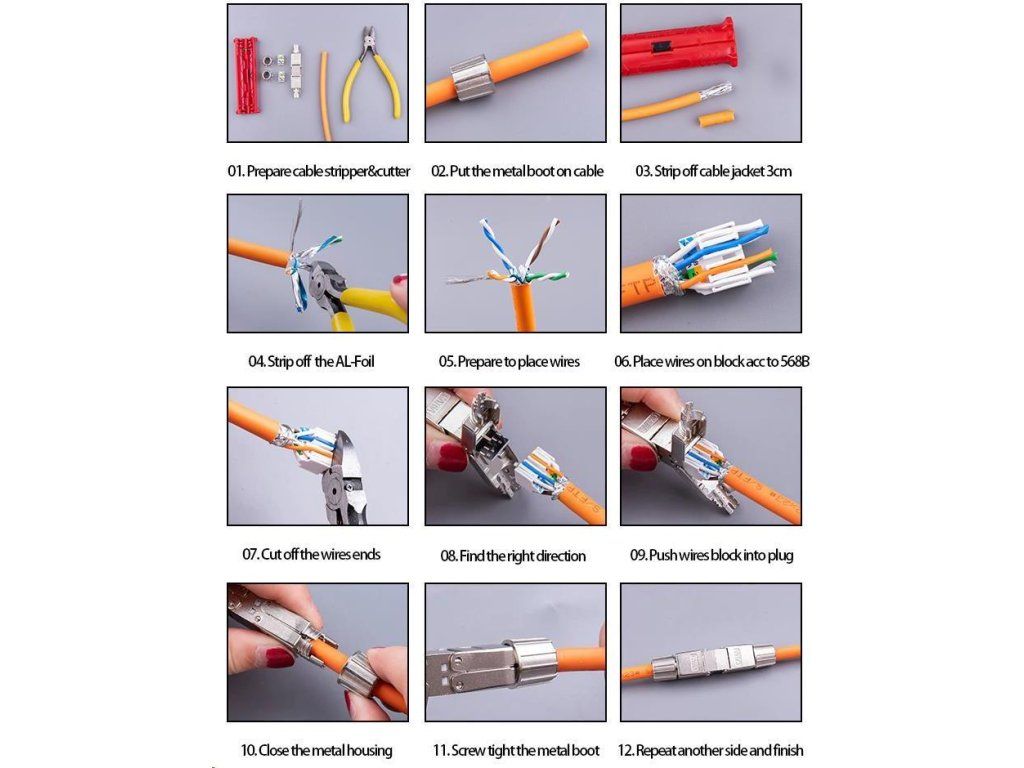 01. Prepare cable stripper&cutter

02. Put the metal boot on cable

03. Strip off cable jacket 3cm

04. Strip off the AL-Foil

05. Prepare to place wires

06. Place wires on block acc to 568B

07. Cut off the wires ends

08. Find the right direction

09. Push wires block into plug

10. Close the metal housing

11. Screw tight the metal boot

12. Repeat another side and finish