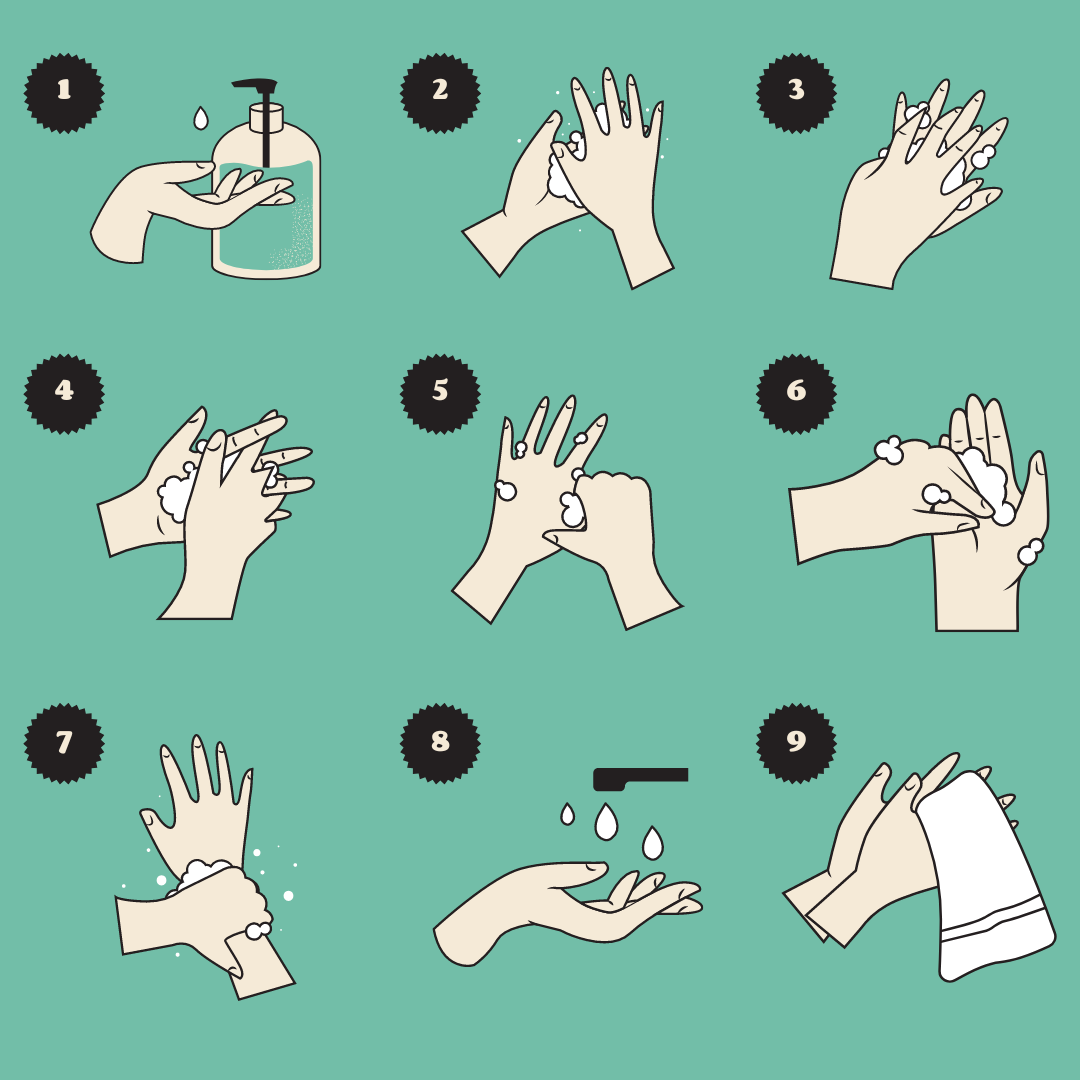 1

2

3

4

5

6

7

8

9