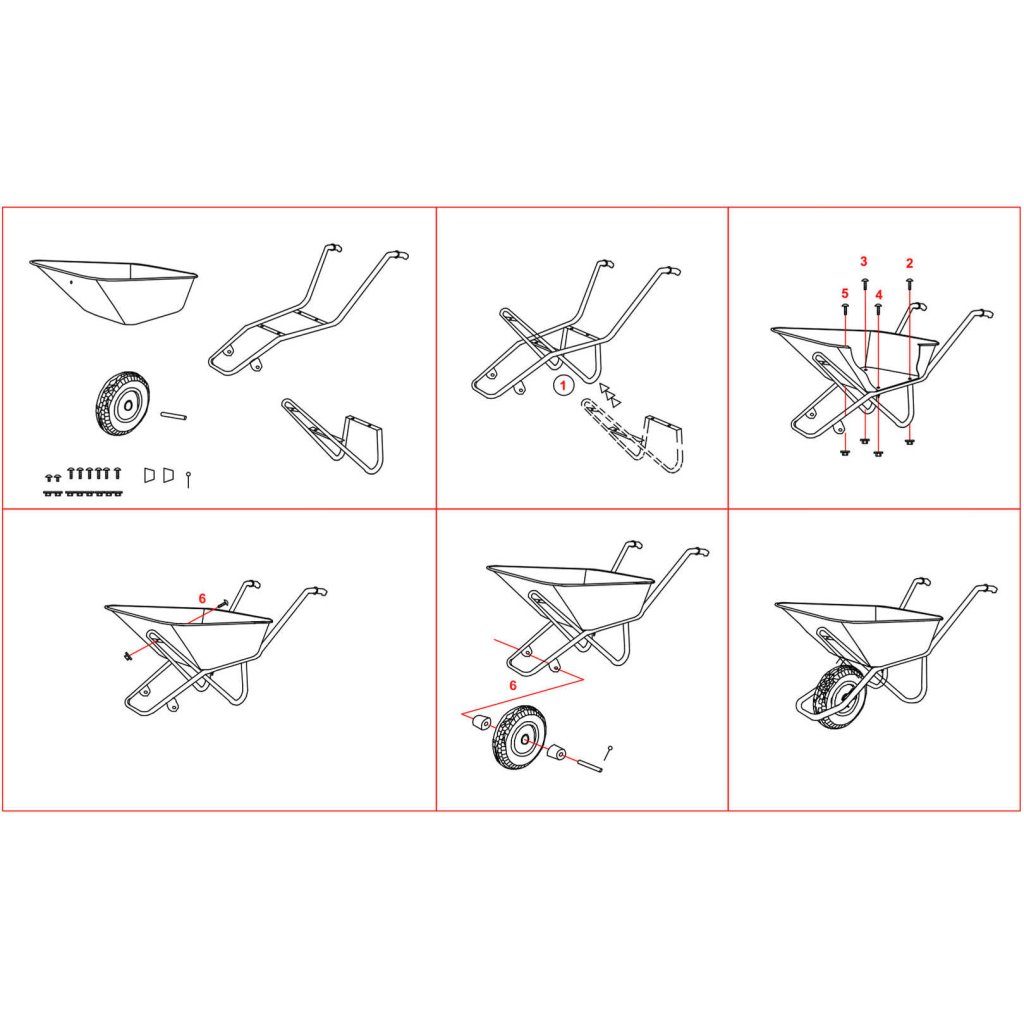 1

3
2
5
4

6

6