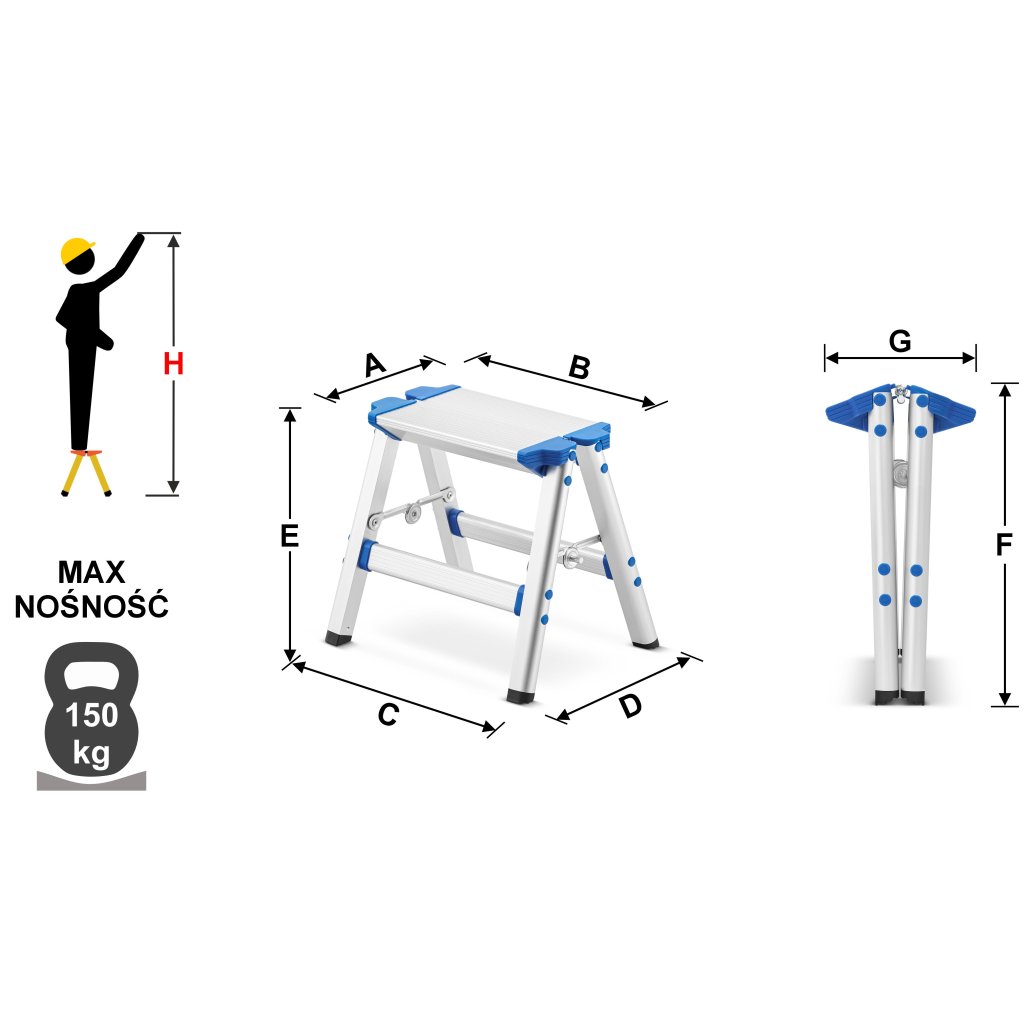 H

MAX NOŚNOŚĆ

150 kg

A

B

E

C

D

G

F