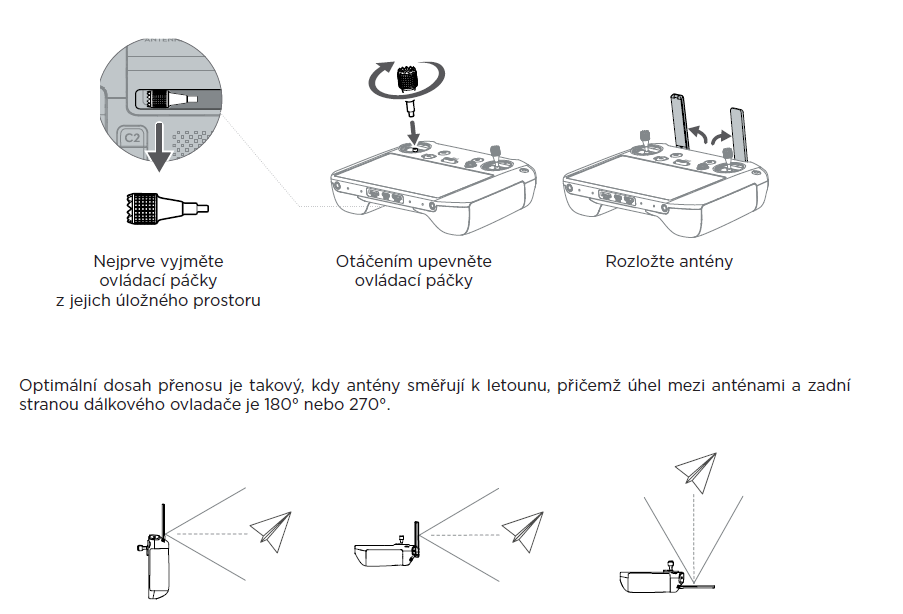 C2

Nejprve vyjměte ovládací páčky z jejich úložného prostoru

Otáčením upevněte ovládací páčky

Rozložte antény

Optimální dosah přenosu je takový, kdy antény směřují k letounu, přičemž úhel mezi anténami a zadní stranou dálkového ovladače je 180° nebo 270°.