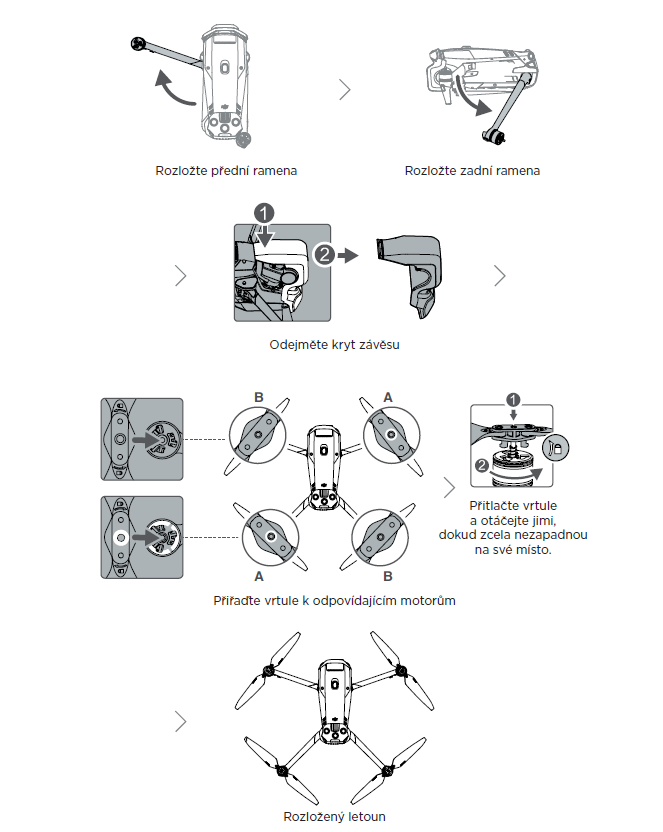 Rozložte přední ramena

Rozložte zadní ramena

1

2

Odejměte kryt závěsu

B

A

A

B

1

2

Přitlačte vrtule a otáčejte jimi, dokud zcela nezapadnou na své místo.

Přiřaďte vrtule k odpovídajícím motorům

Rozložený letoun