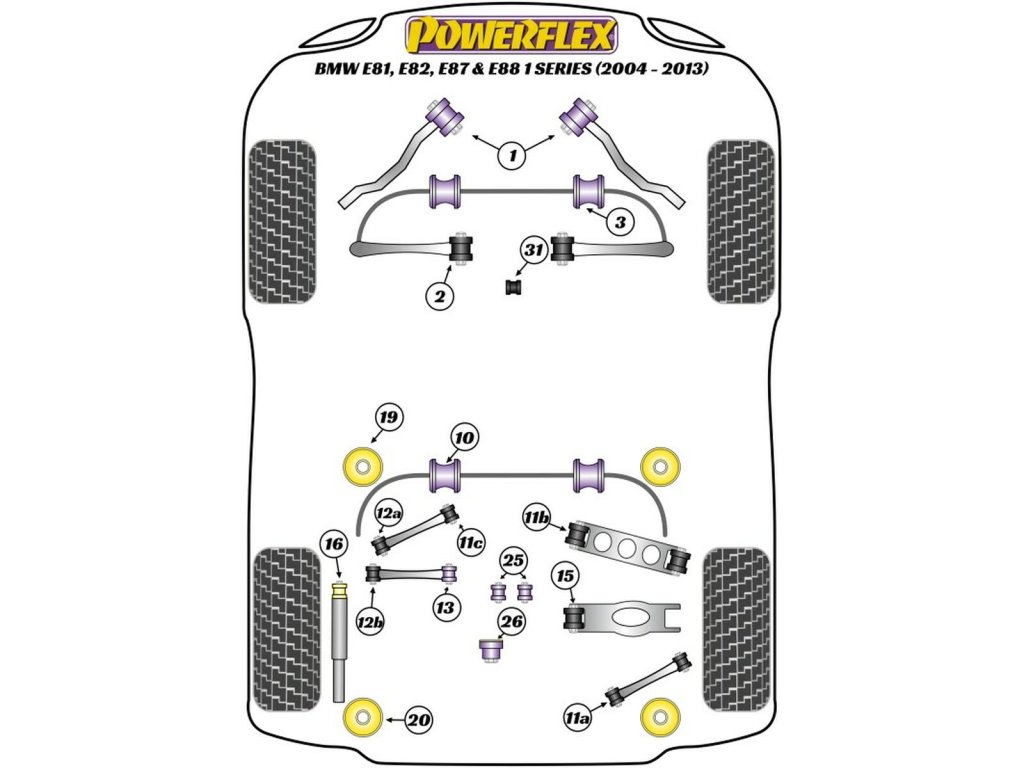 POWERFLEX
BMW E81, E82, E87 & E88 1 SERIES (2004 - 2013)

1
3
2
31
19
10
12a
11c
11b
16
25
15
12b
13
26
20
11a