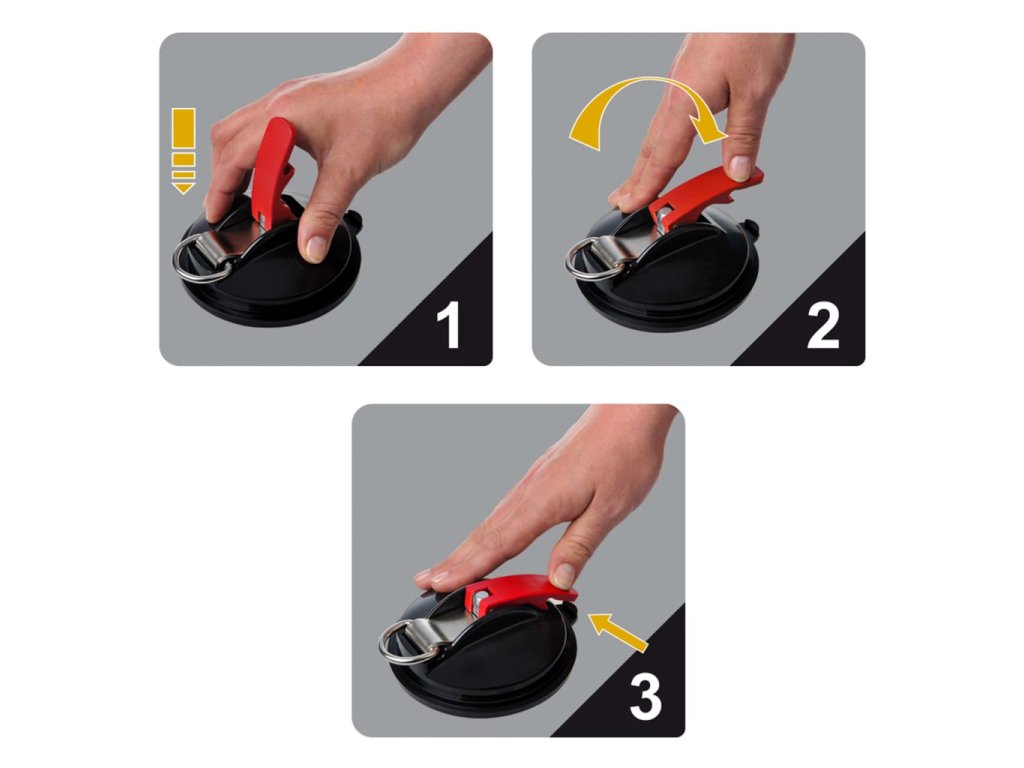 1

2

3