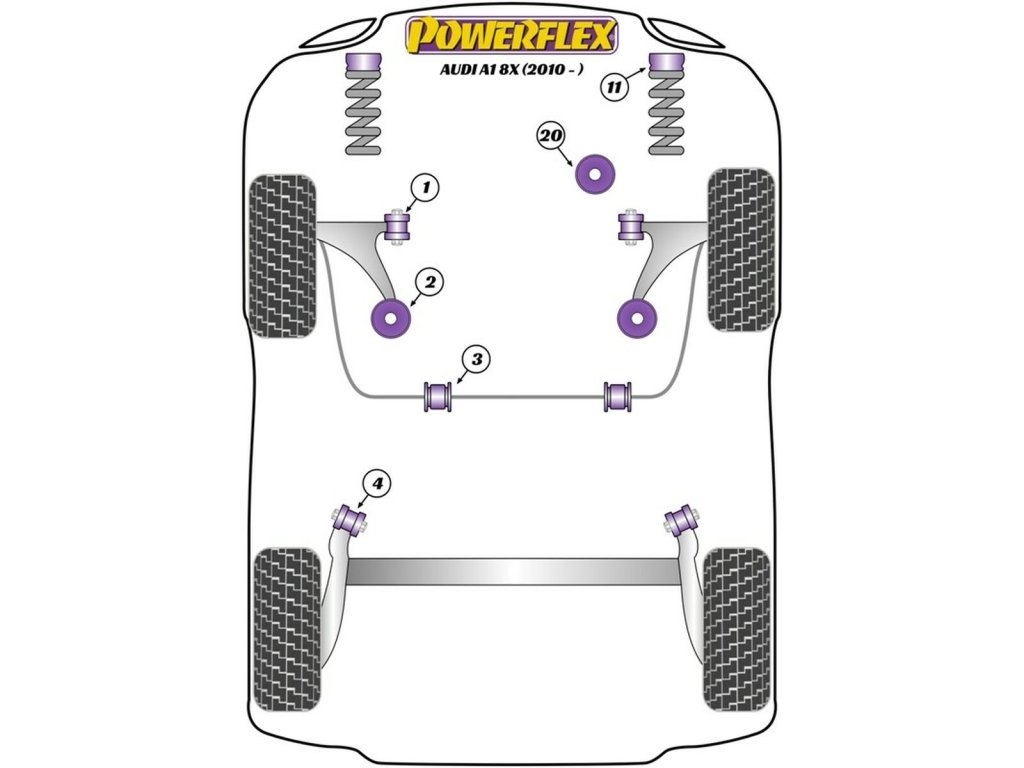 POWERFLEX
AUDI A1 8X (2010 - )

11

20

1

2

3

4