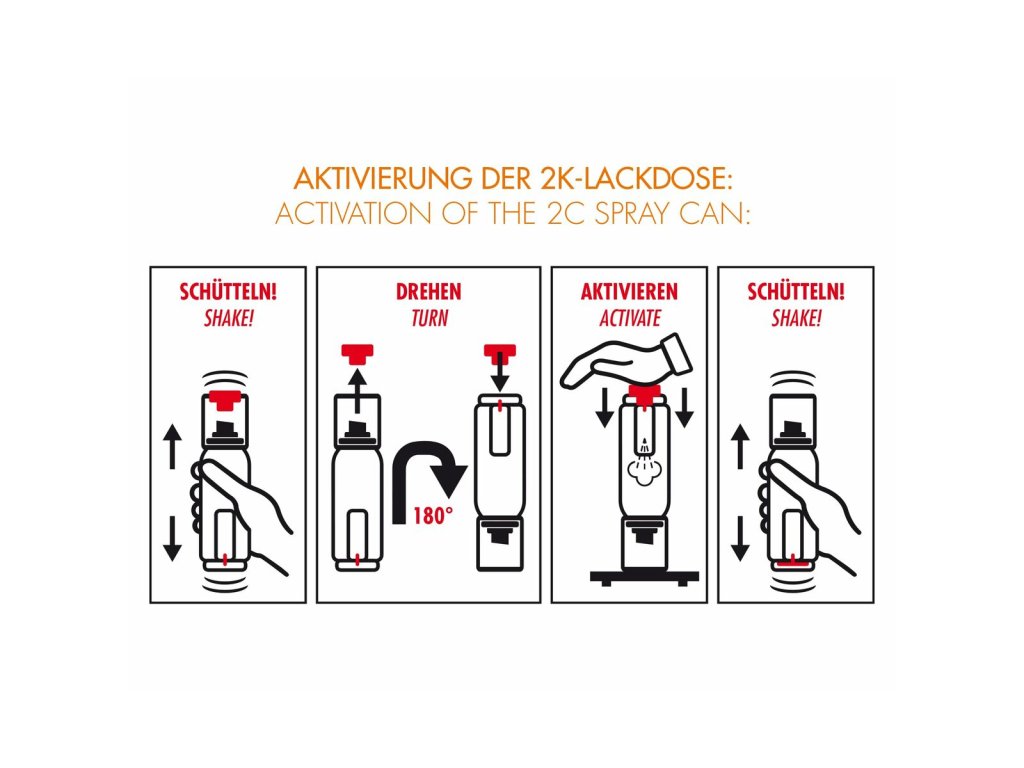 AKTIVIERUNG DER 2K-LACKDOSE:
ACTIVATION OF THE 2C SPRAY CAN:

SCHÜTTELN!
SHAKE!

DREHEN
TURN

180°

AKTIVIEREN
ACTIVATE

SCHÜTTELN!
SHAKE!