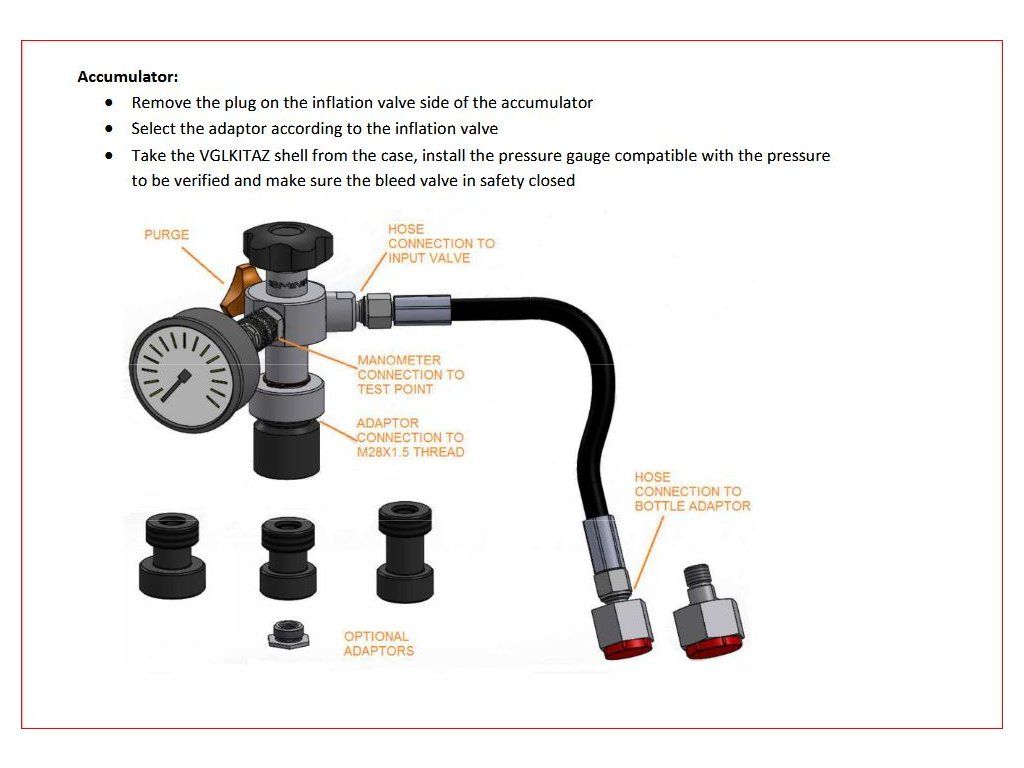 Accumulator:

• Remove the plug on the inflation valve side of the accumulator
• Select the adaptor according to the inflation valve
• Take the VGLKITAZ shell from the case, install the pressure gauge compatible with the pressure to be verified and make sure the bleed valve in safety closed

PURGE

HOSE
CONNECTION TO
INPUT VALVE

MANOMETER
CONNECTION TO
TEST POINT

ADAPTOR
CONNECTION TO
M28X1.5 THREAD

HOSE
CONNECTION TO
BOTTLE ADAPTOR

OPTIONAL
ADAPTORS